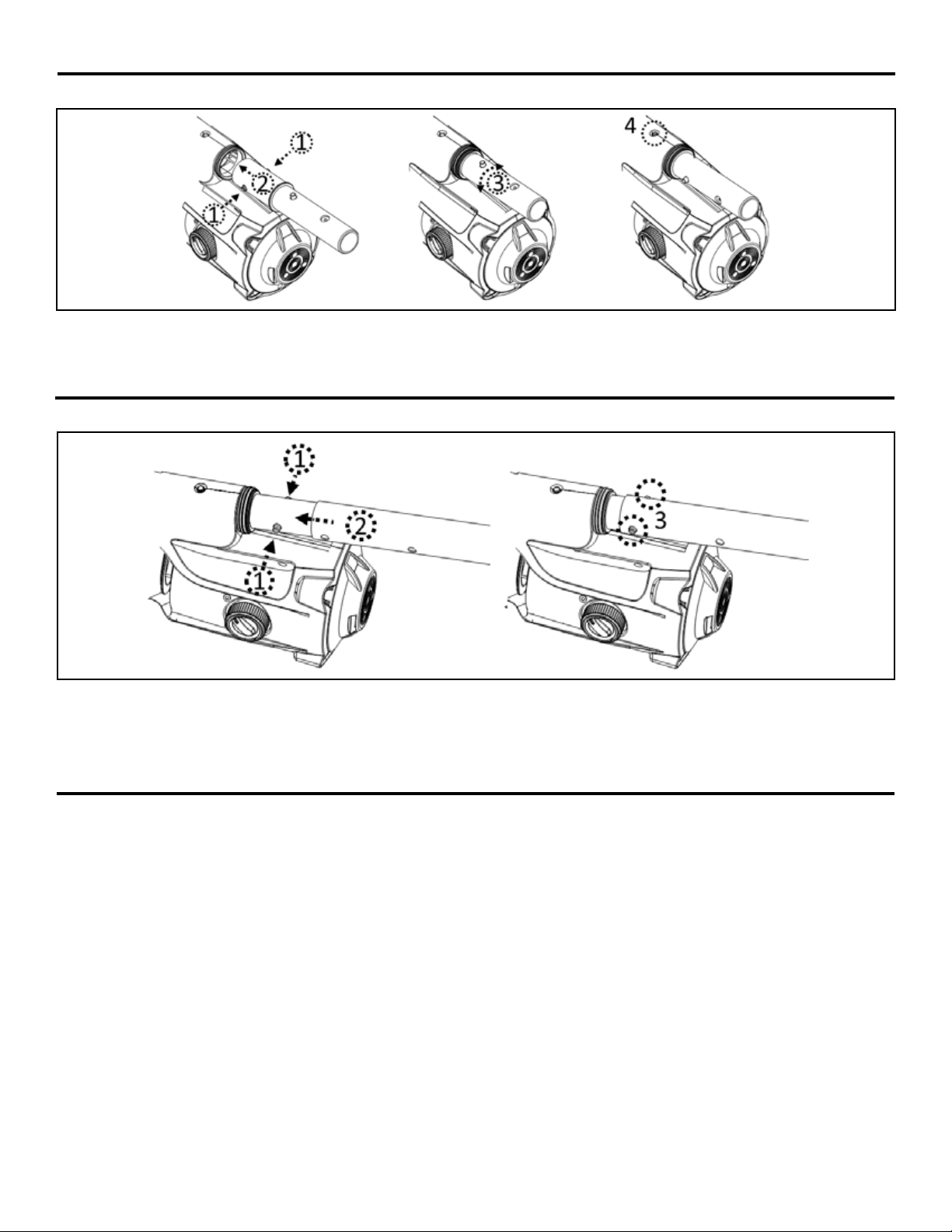 1
2
1
3
4

1
2
1
3