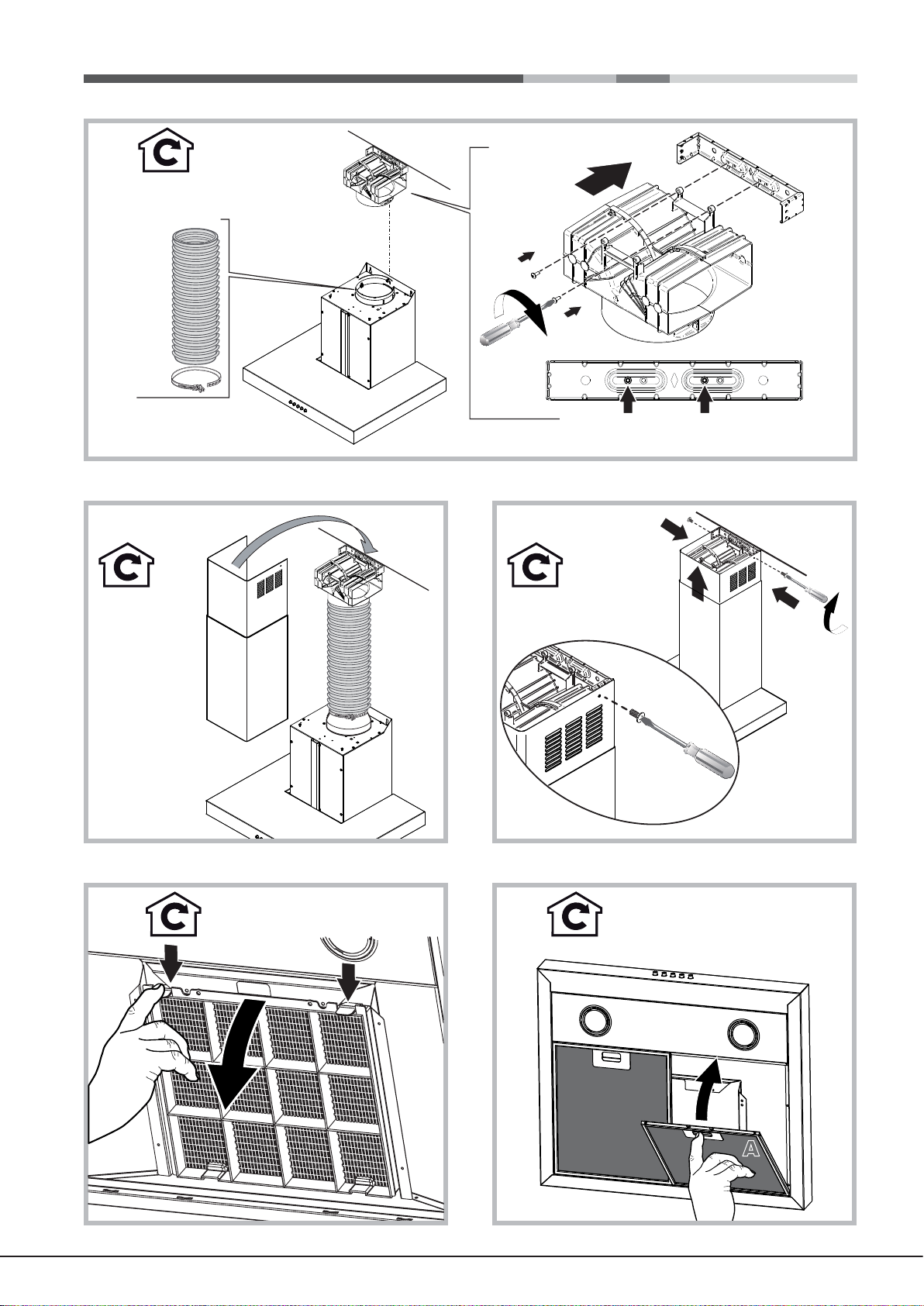 A