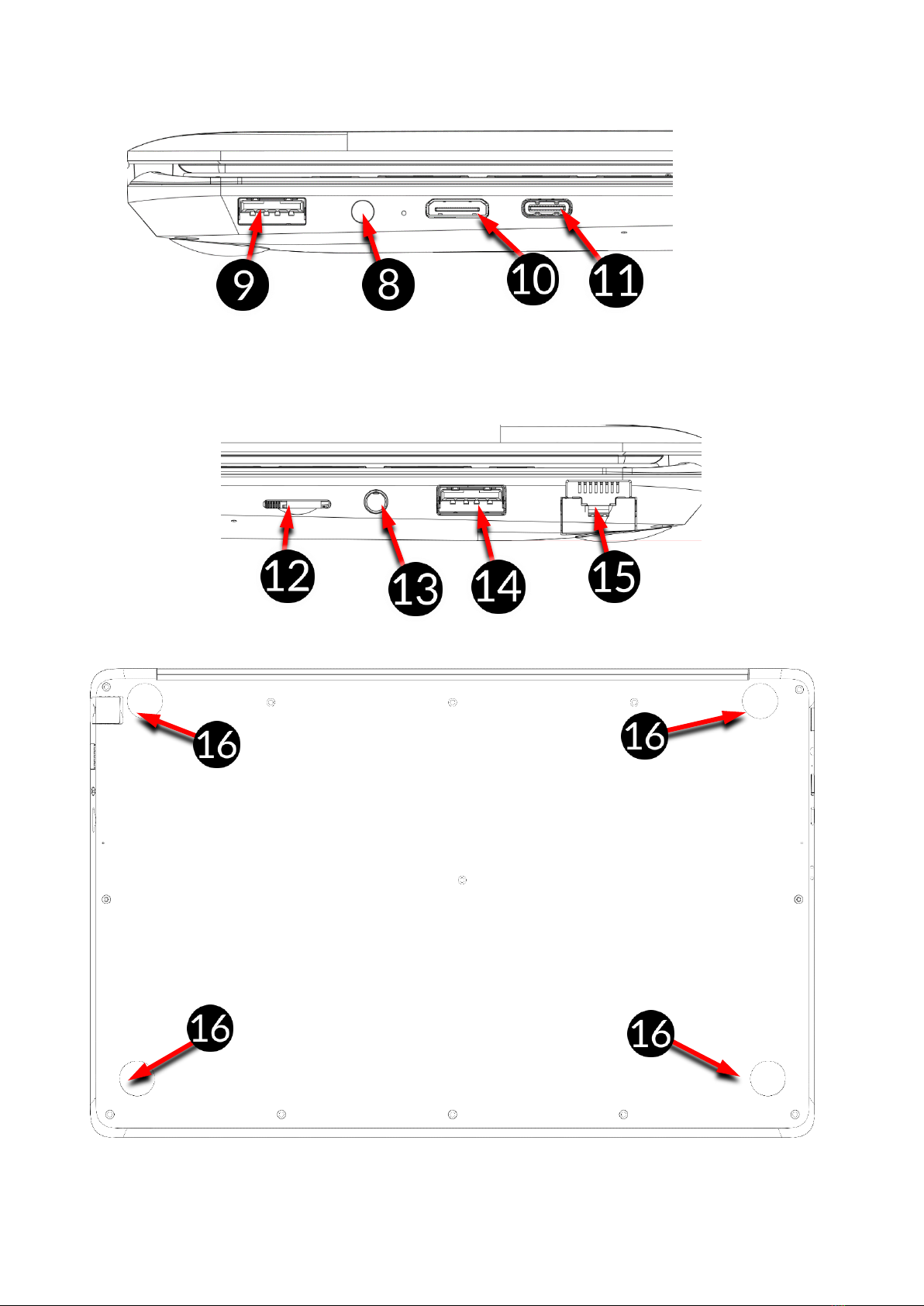 9 8 10 11

12 13 14 15

16 16

16 16