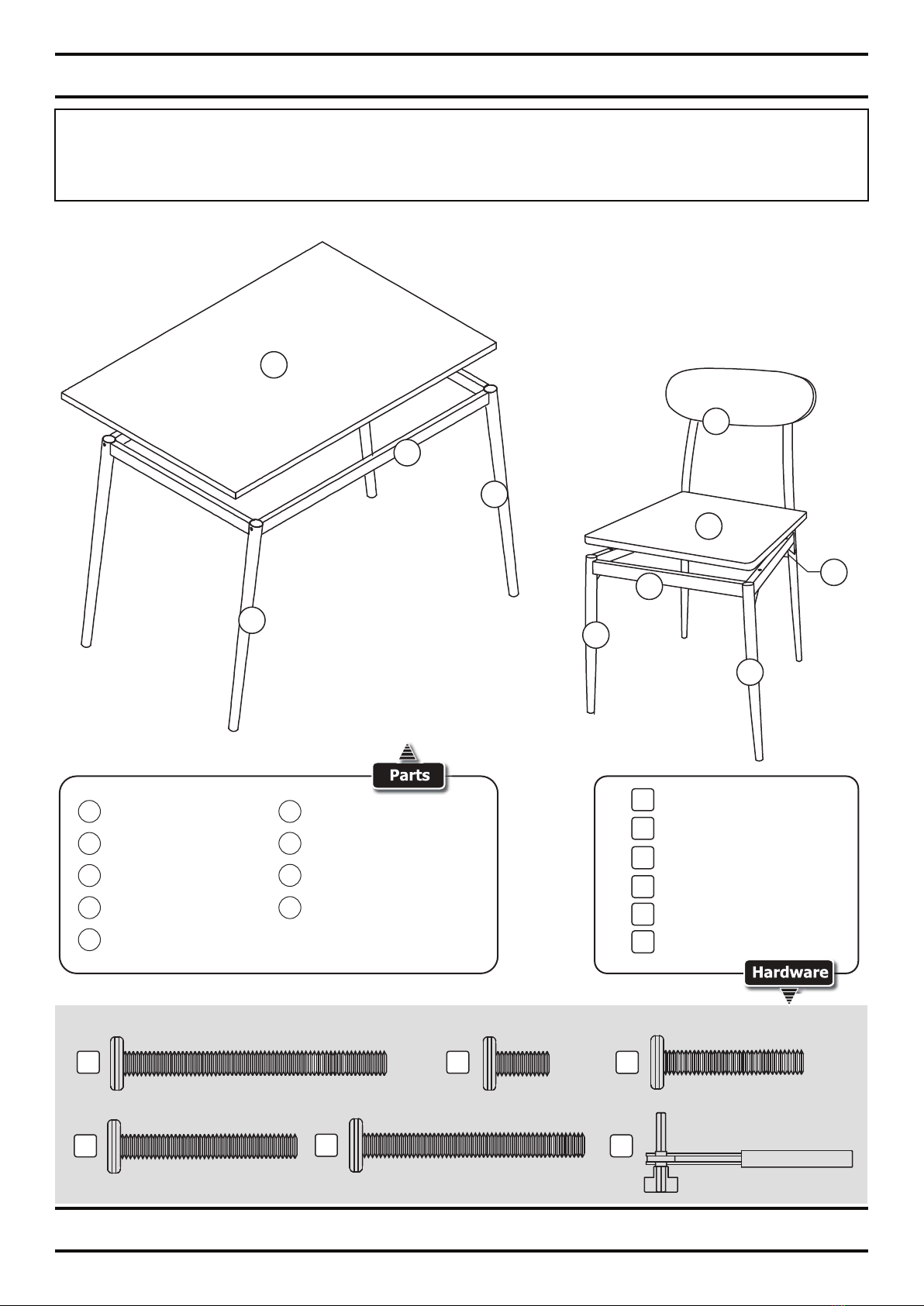 Parts

Hardware