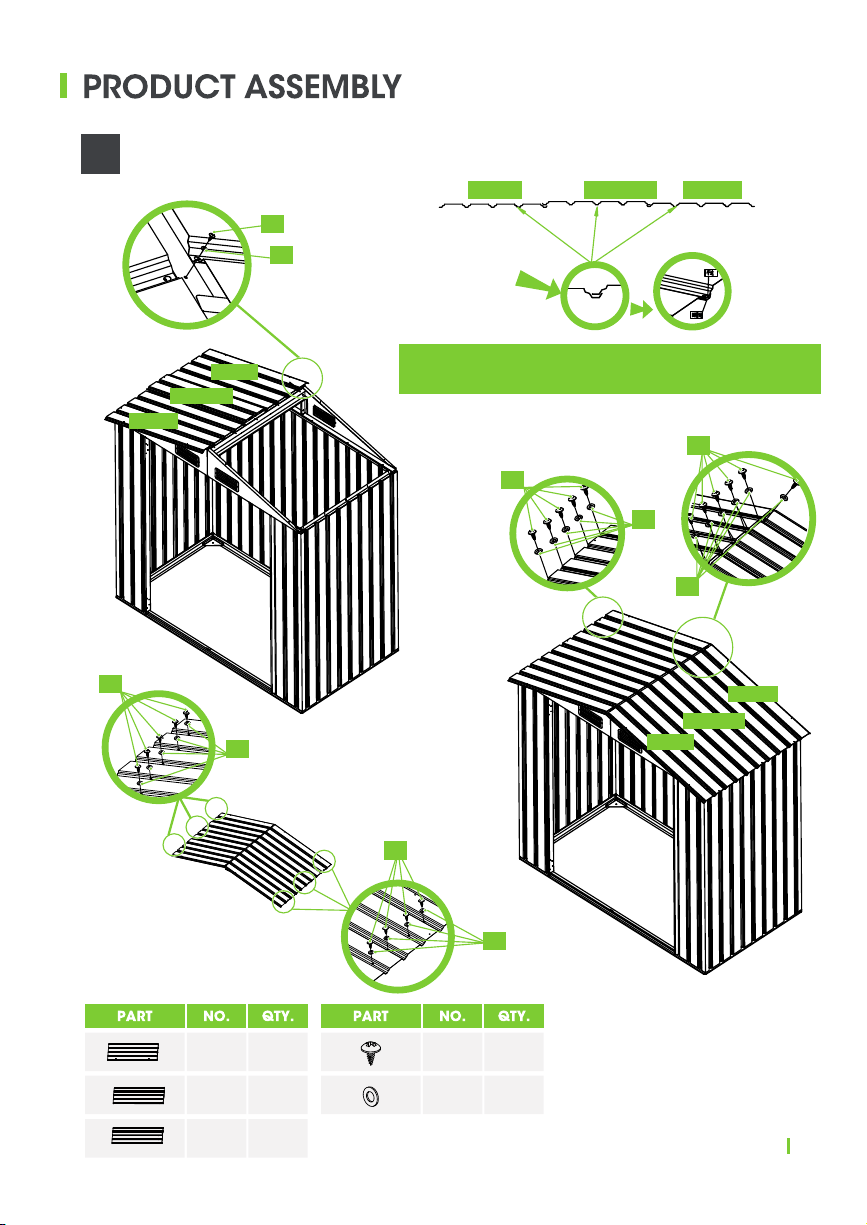 PRODUCT ASSEMBLY

| PART | NO. | QTY. |
|---|---|---|
| | | |
| | | |
| | | |

| PART | NO. | QTY. |
|---|---|---|
| | | |
| | | |