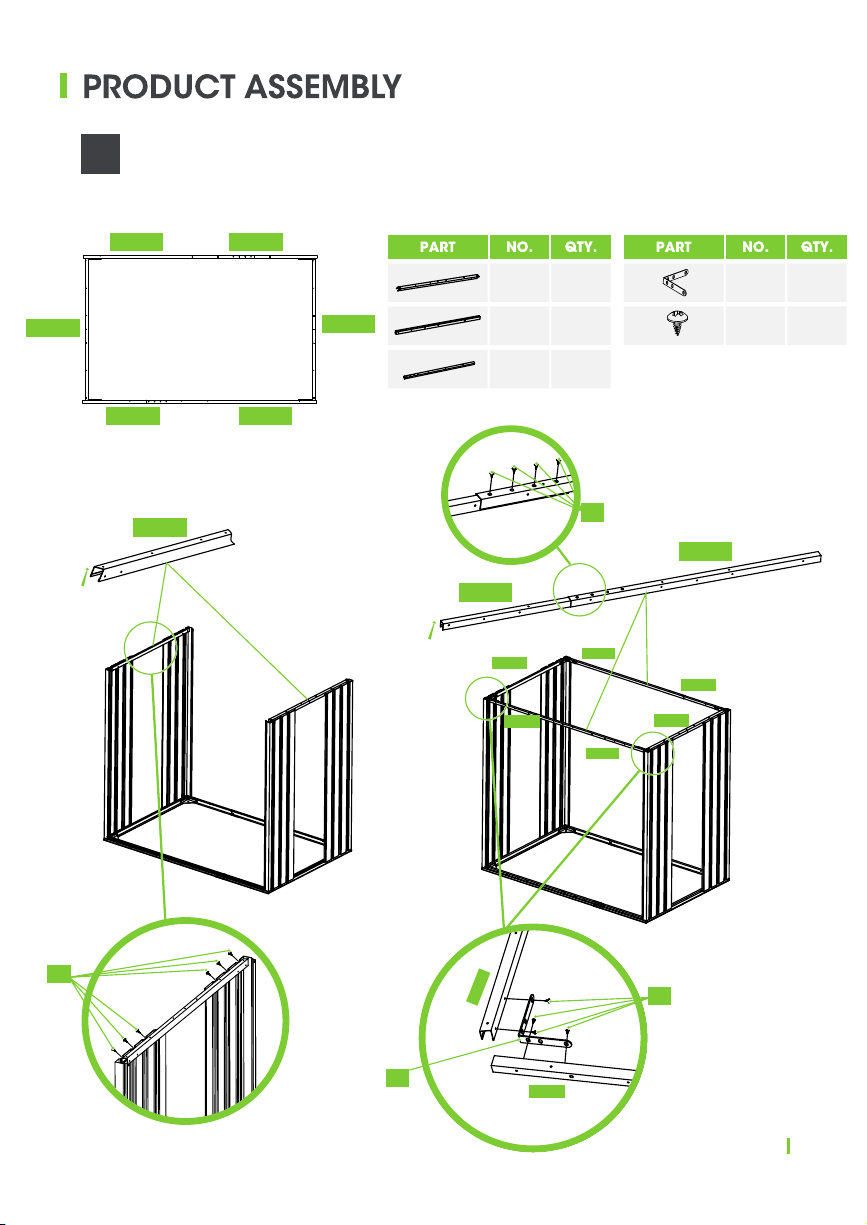 PRODUCT ASSEMBLY

| PART | NO. | QTY. |
|---|---|---|
| | | |
| | | |
| | | |

| PART | NO. | QTY. |
|---|---|---|
| | | |
| | | |