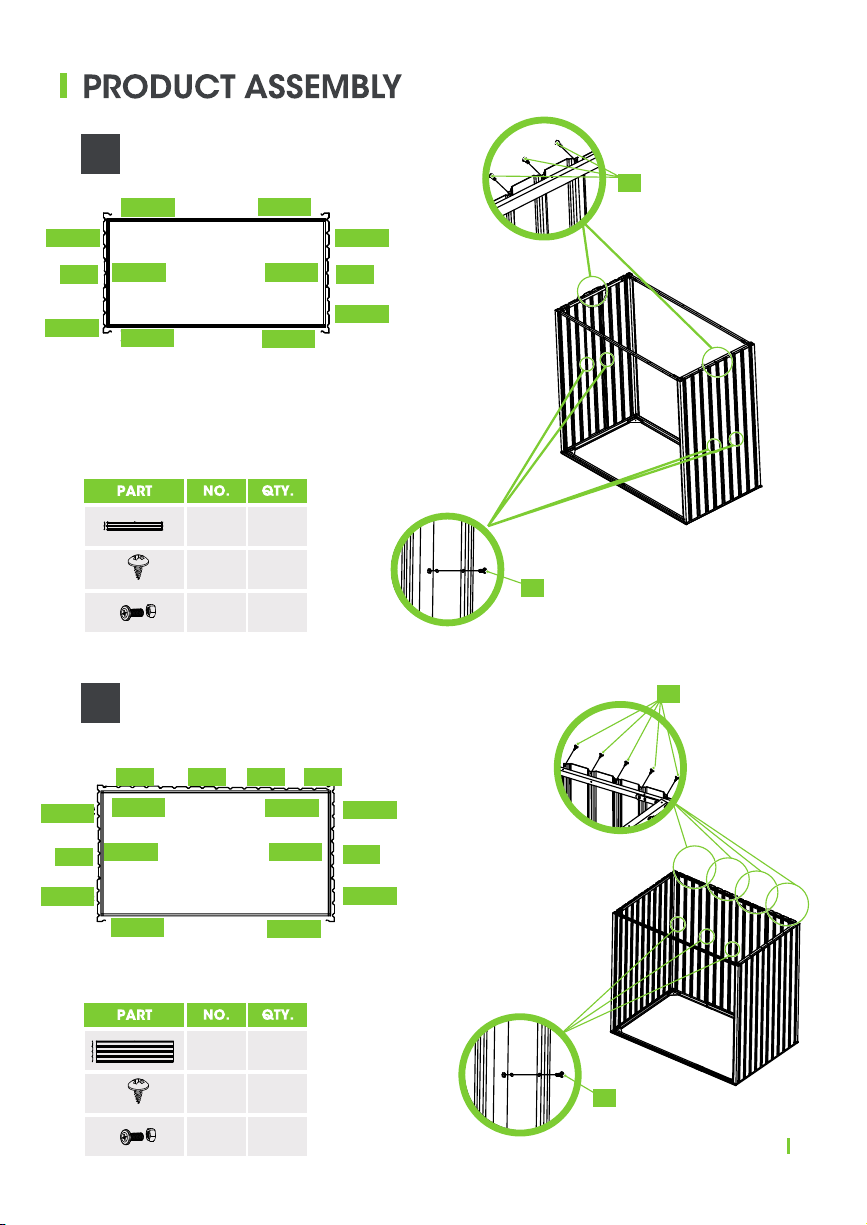 PRODUCT ASSEMBLY

| PART | NO. | QTY. |
|---|---|---|
| | | |
| | | |
| | | |

| PART | NO. | QTY. |
|---|---|---|
| | | |
| | | |
| | | |