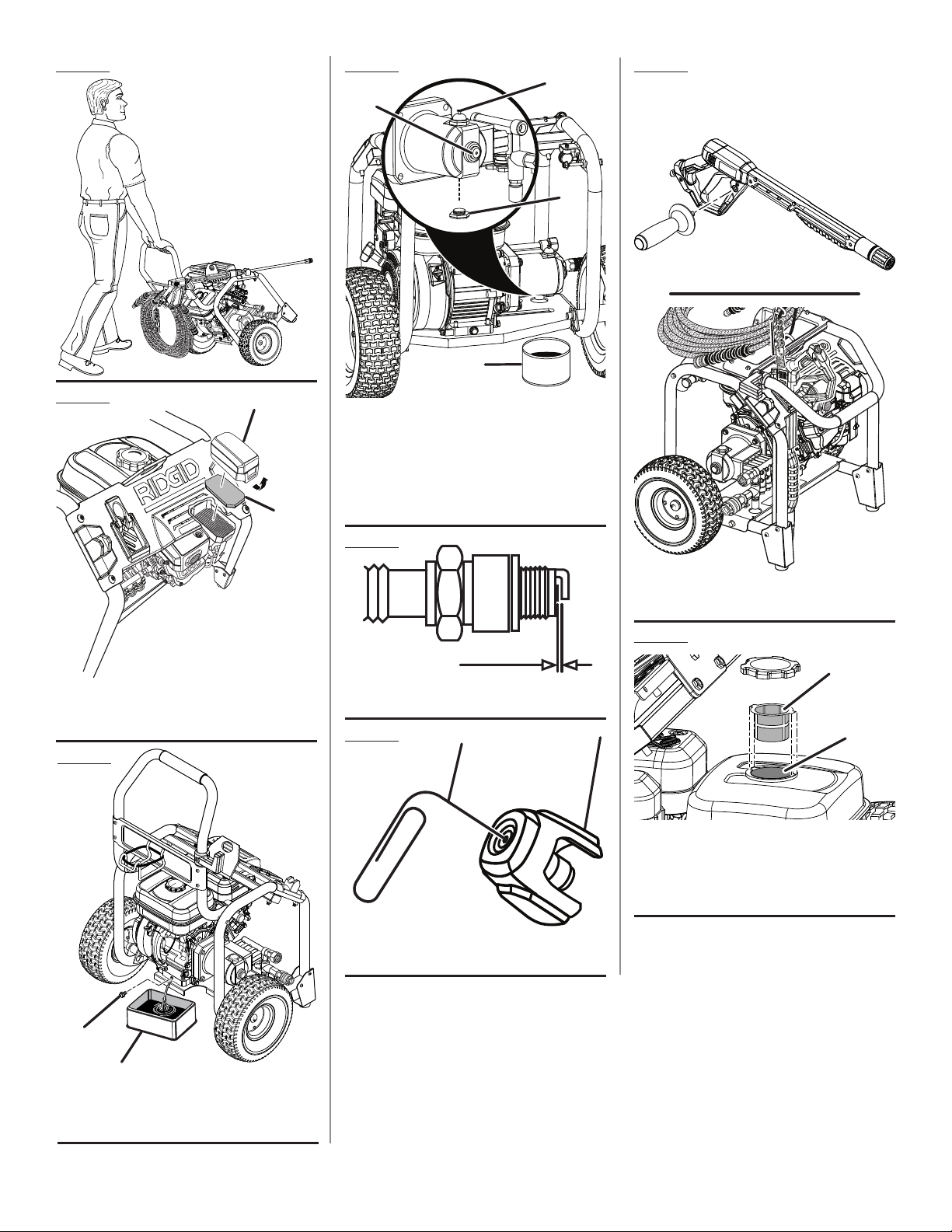 RIDGID