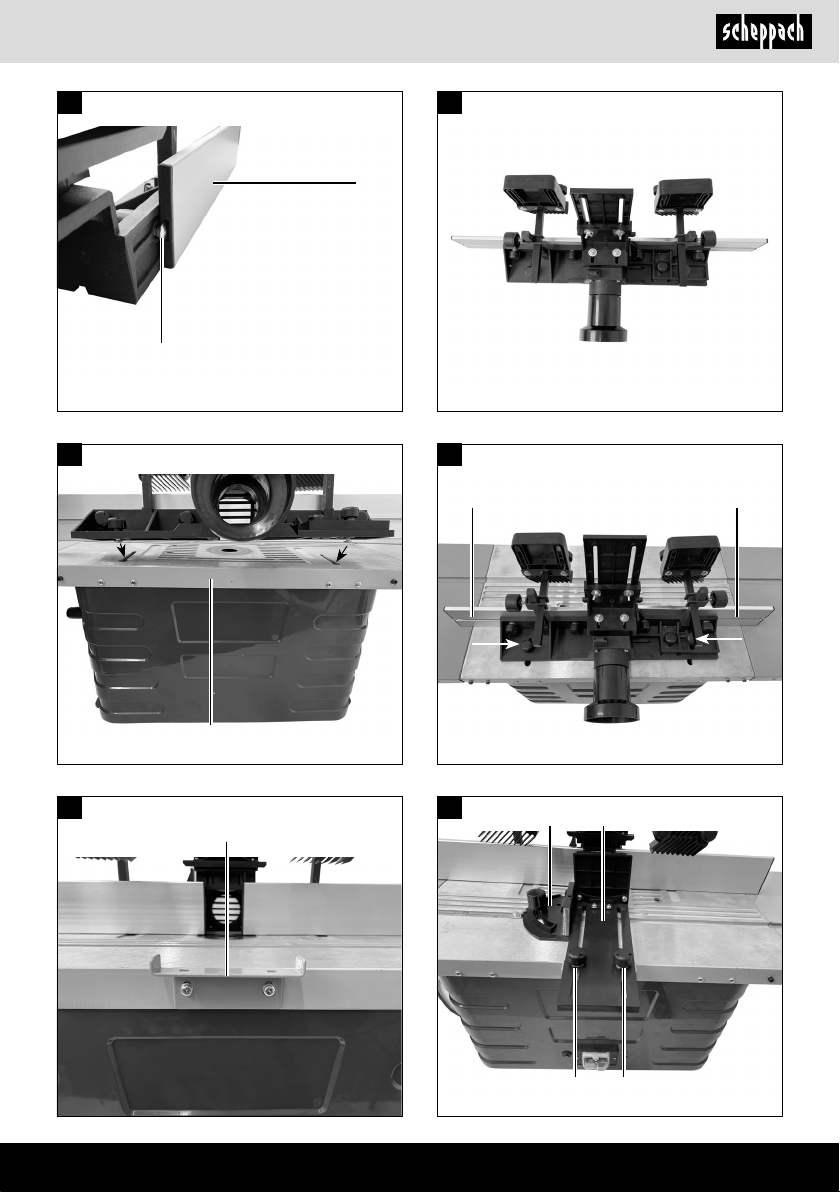 scheppach