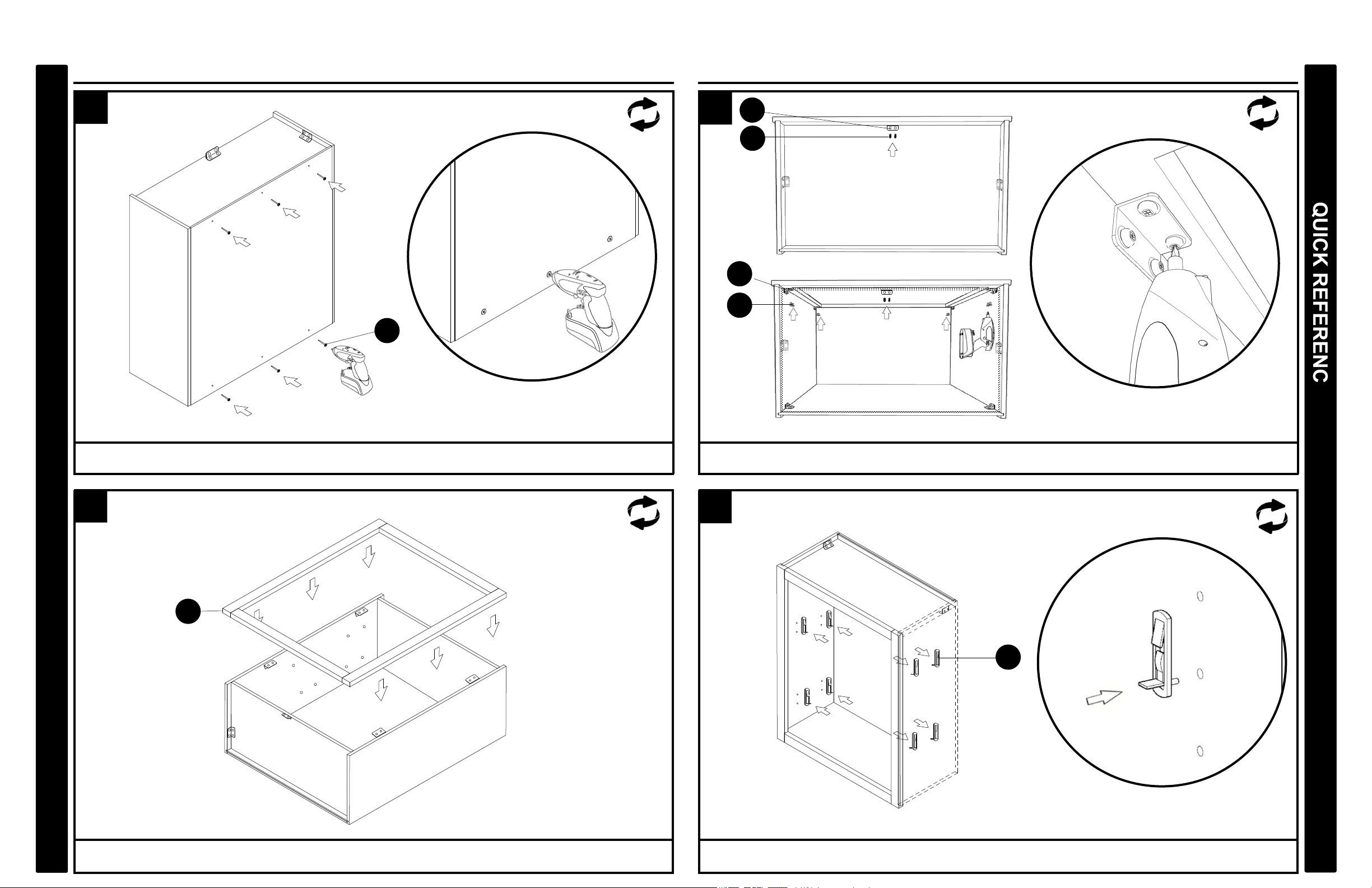 QUICK REFERENC