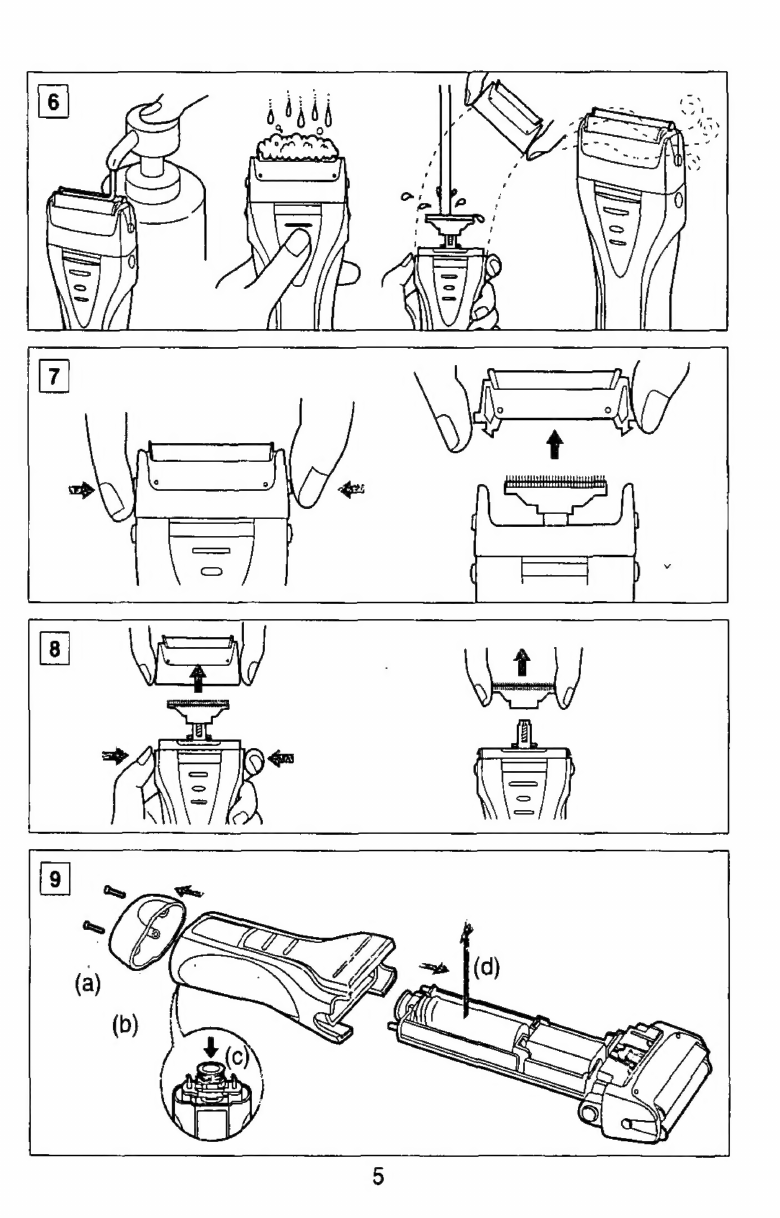 6

7

8

9

(a)

(b)

(c)

(d)

5