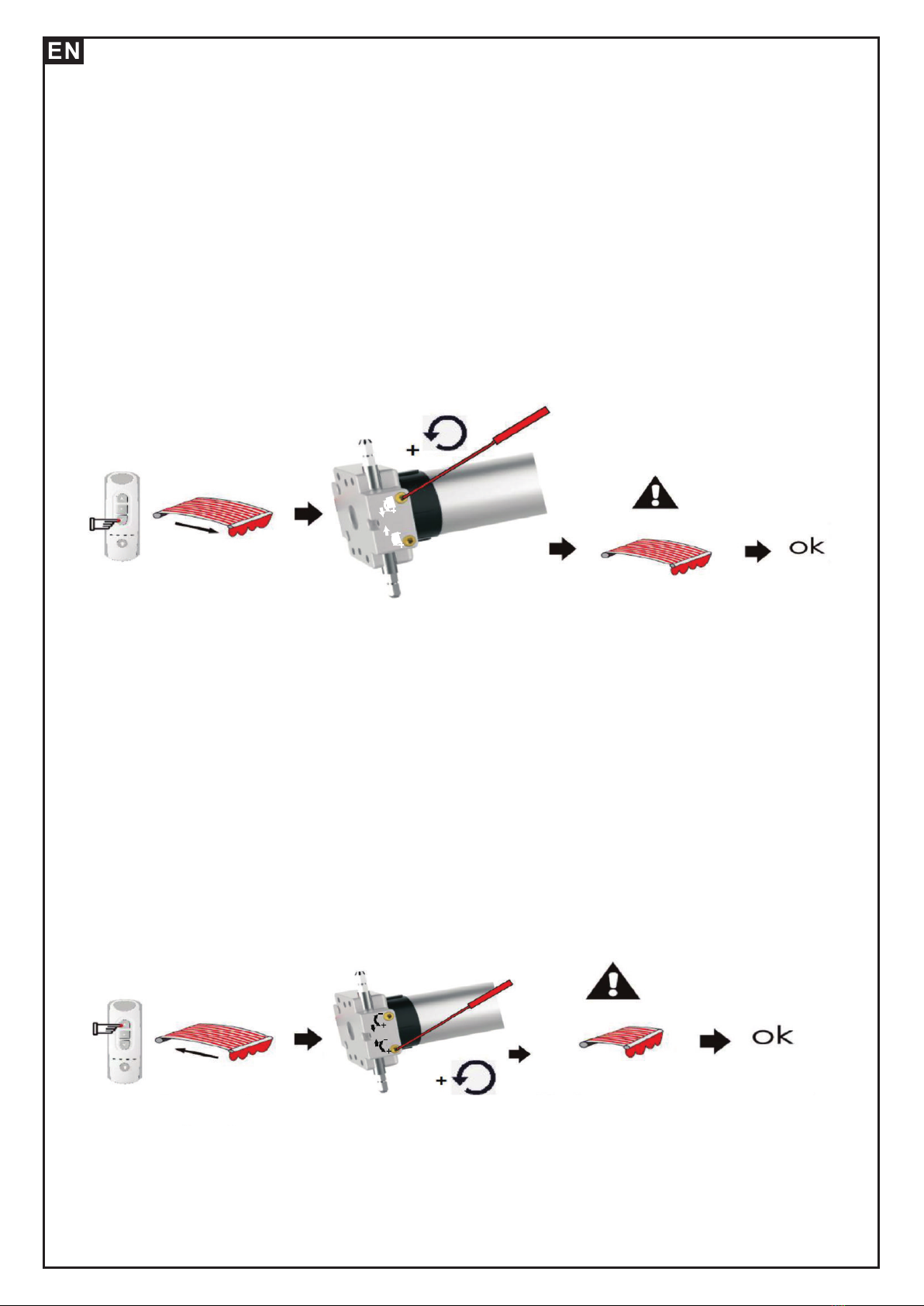 EN

+

ok

+

ok