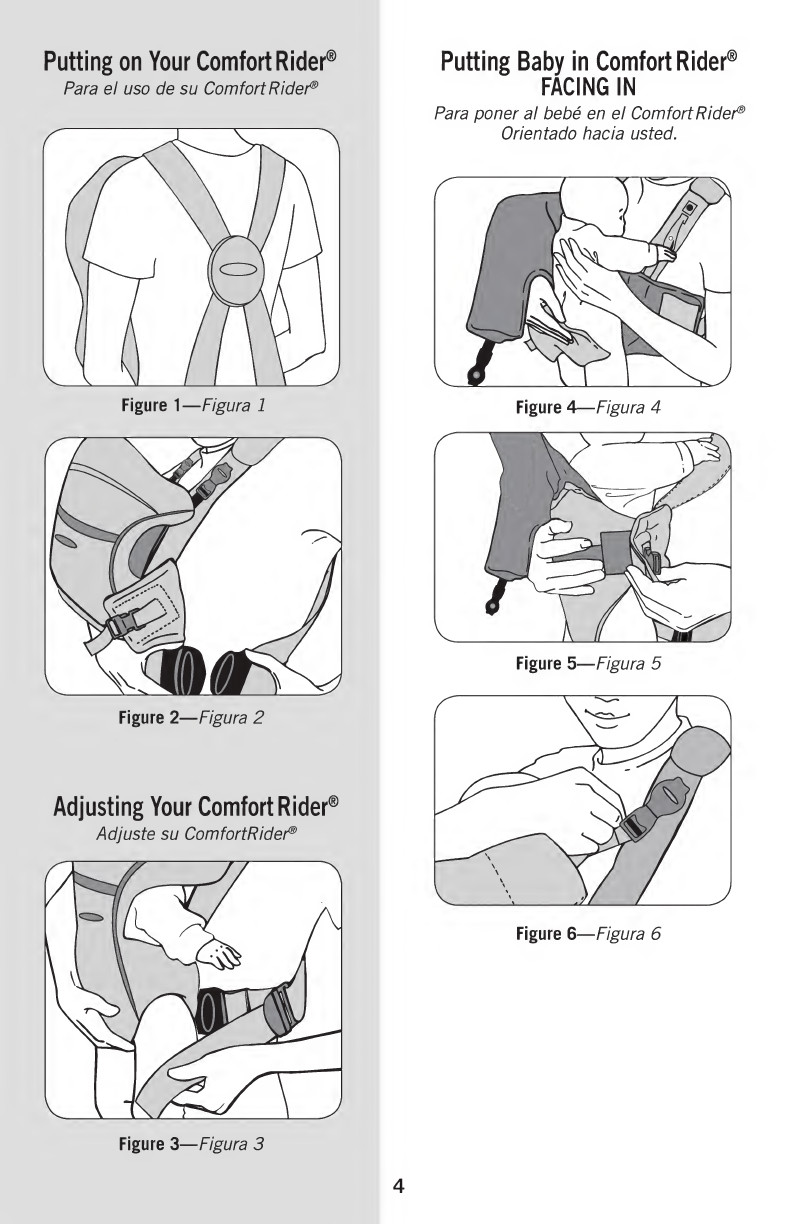 Putting on Your Comfort Rider®

Para el uso de su Comfort Rider®

Figure 1—Figura 1

Figure 2—Figura 2

Adjusting Your Comfort Rider®

Adjuste su ComfortRider®

Figure 3—Figura 3

Putting Baby in Comfort Rider® FACING IN

Para poner al bebé en el Comfort Rider® Orientado hacia usted.

Figure 4—Figura 4

Figure 5—Figura 5

Figure 6—Figura 6

4