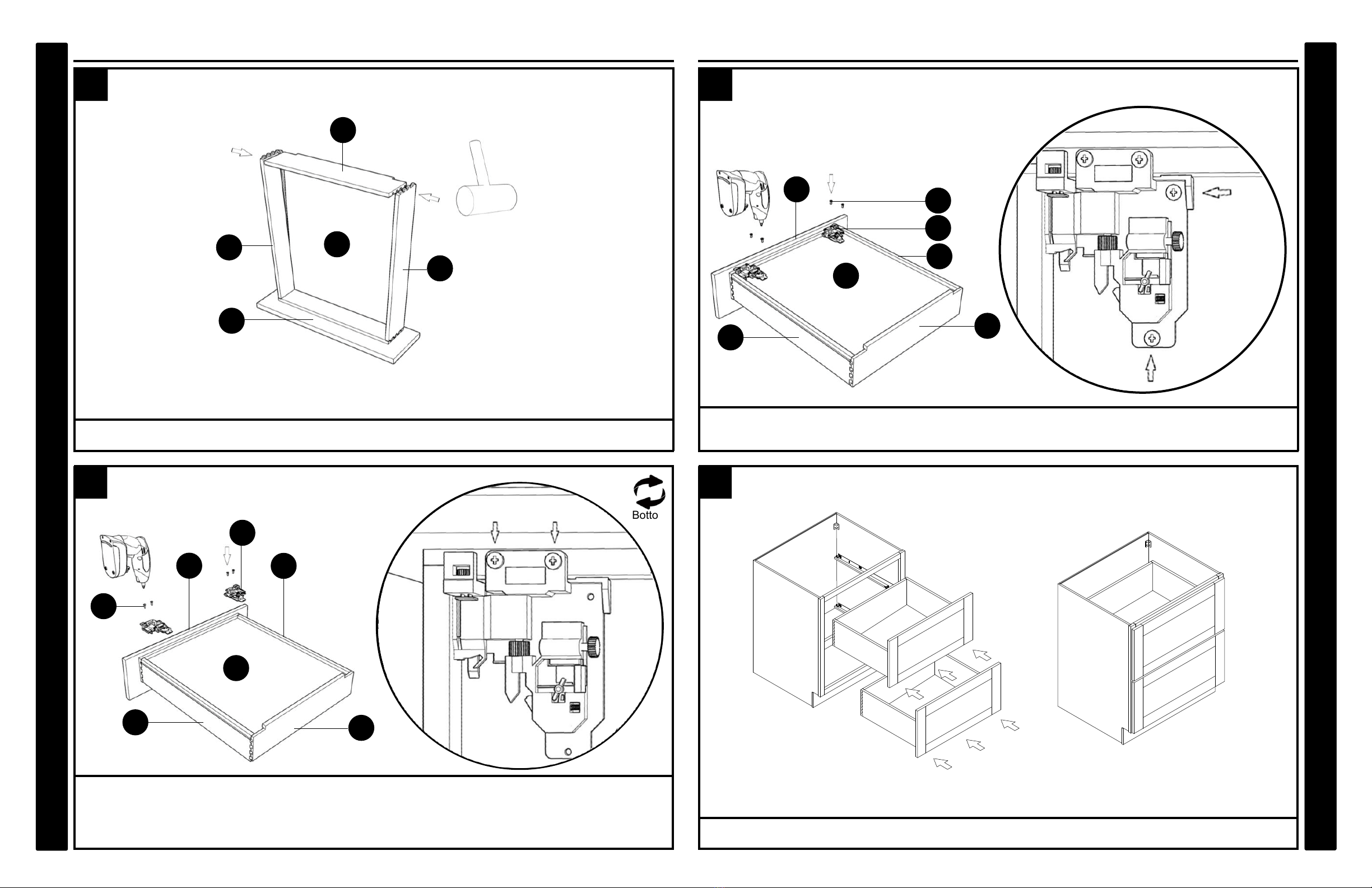 Botto