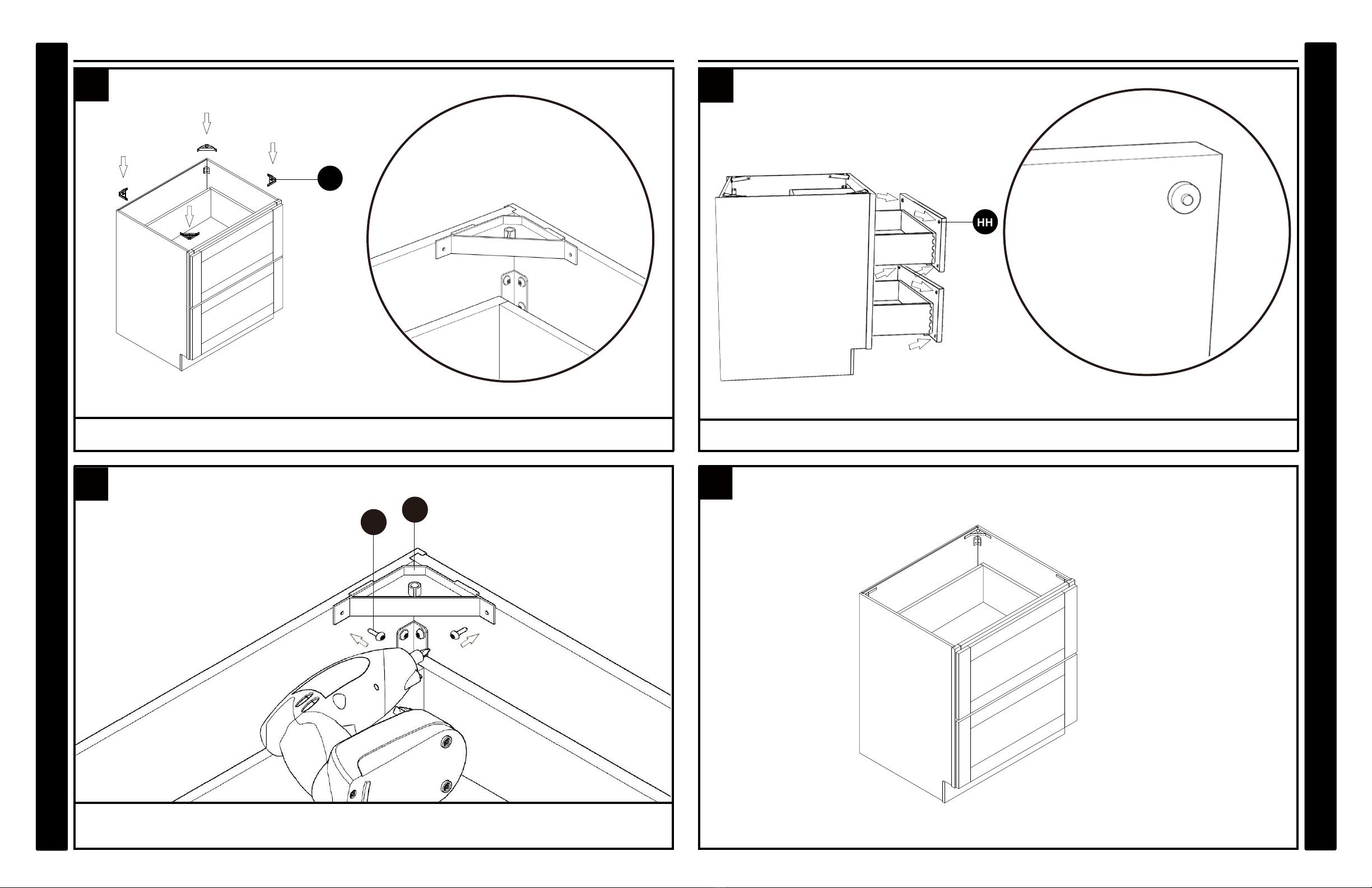 HH