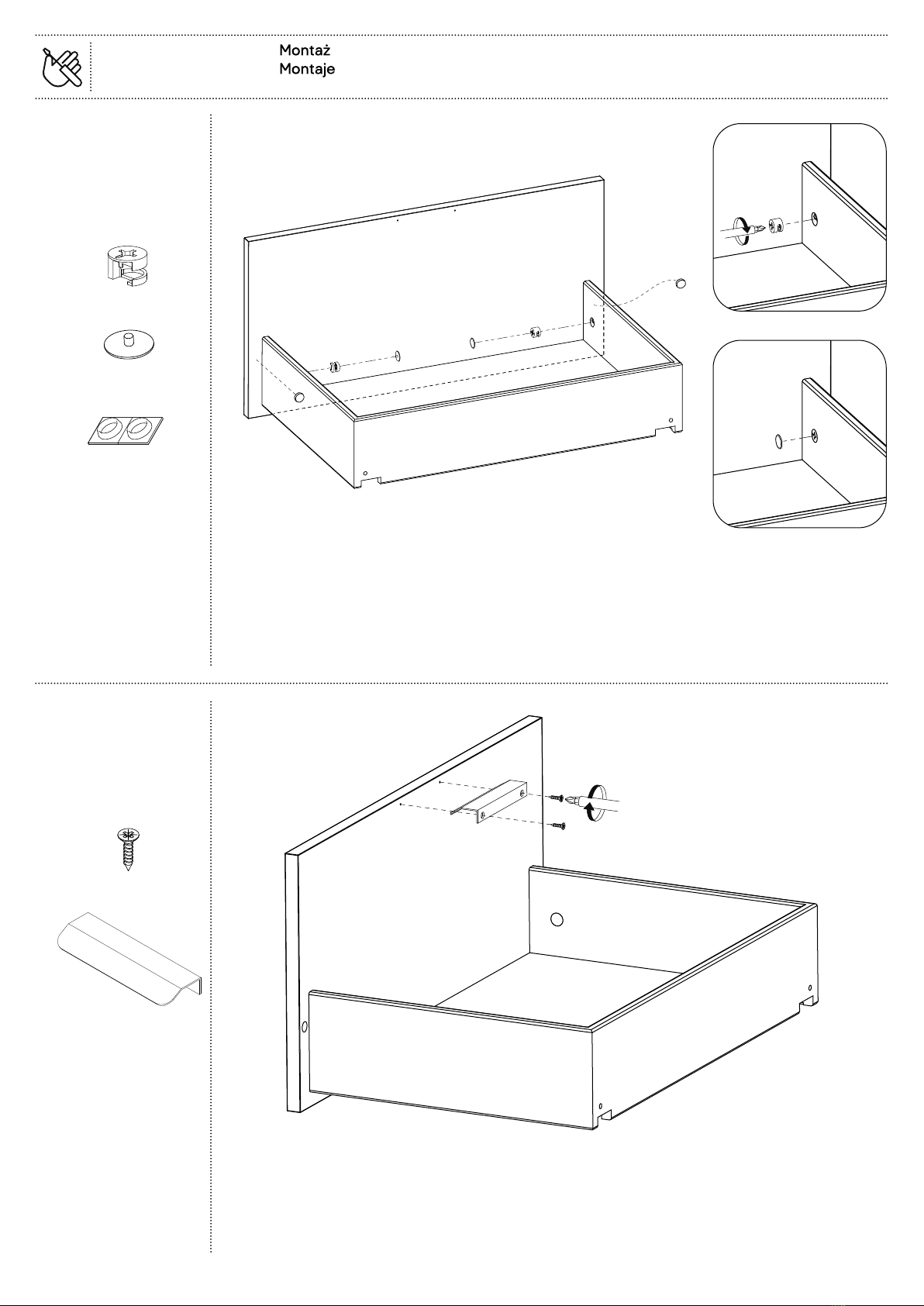 Montaż
Montaje