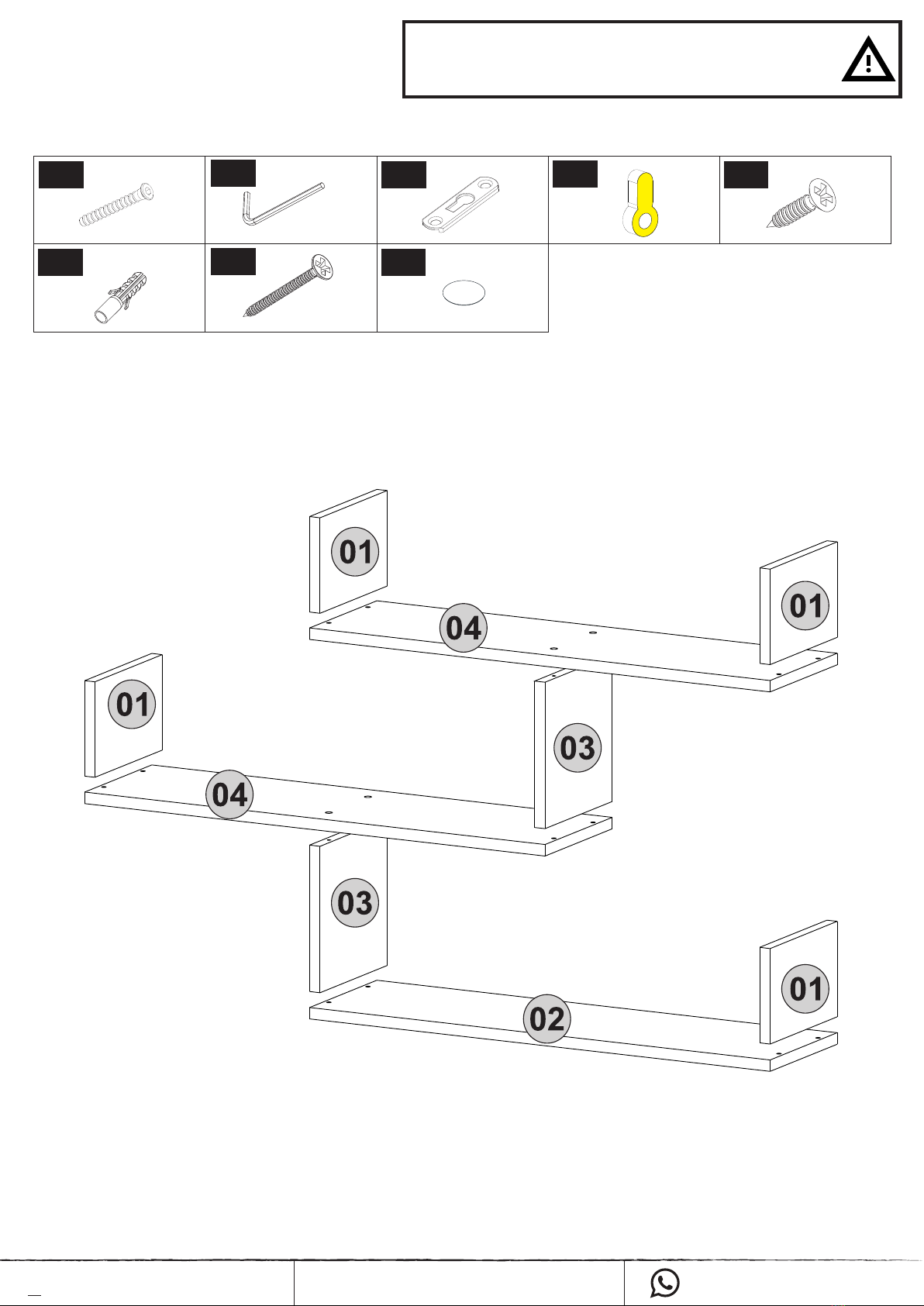 01

01

04

01

03

04

03

01

02