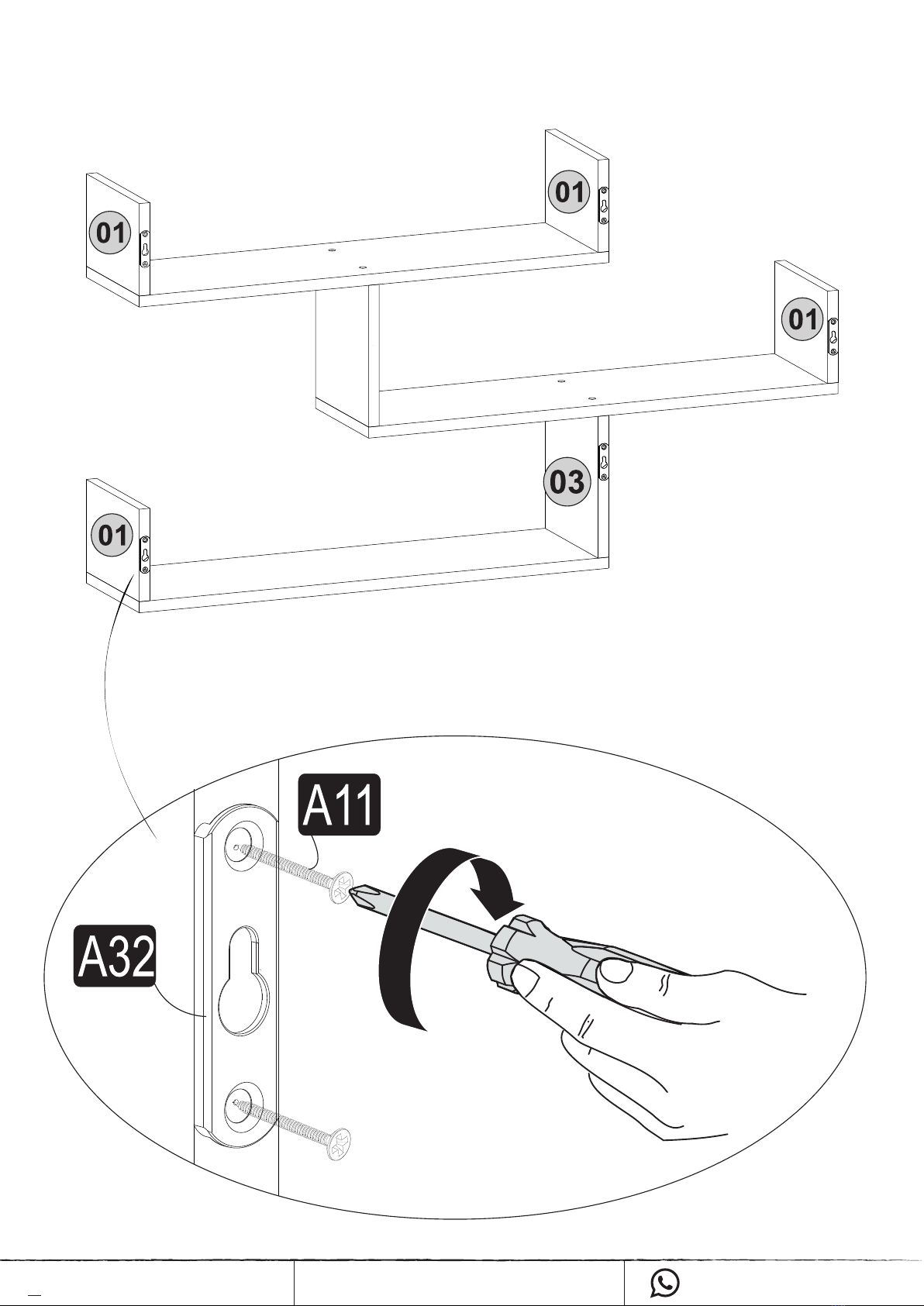 01
01
01
03
01
A11
A32