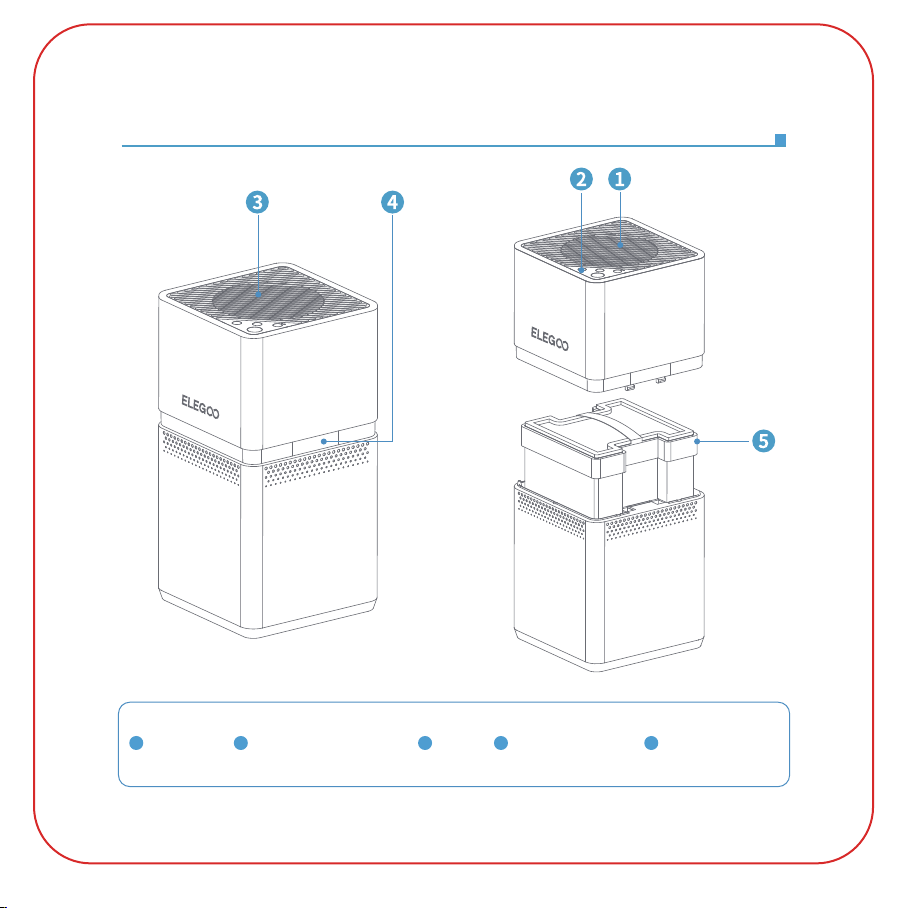 3
4
2
1
ELEGOO
ELEGOO
5