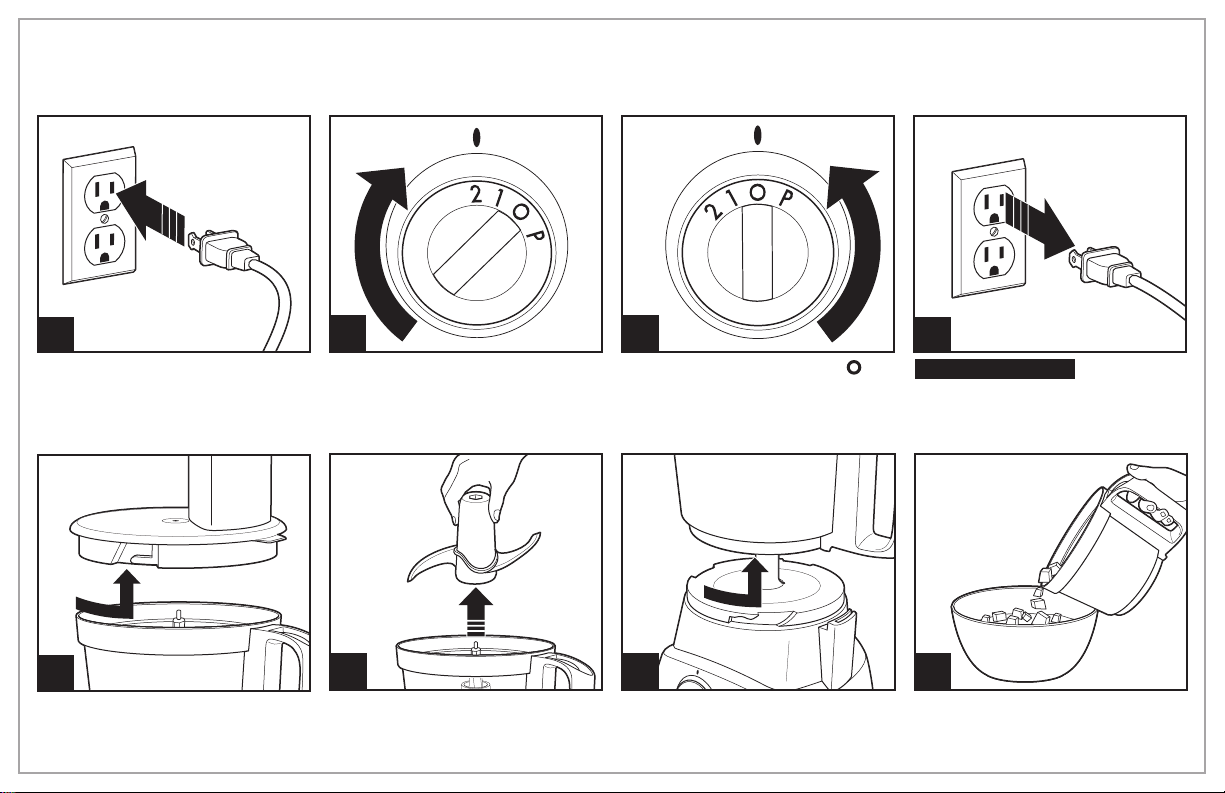 2 1 O P

2 1 O P

O