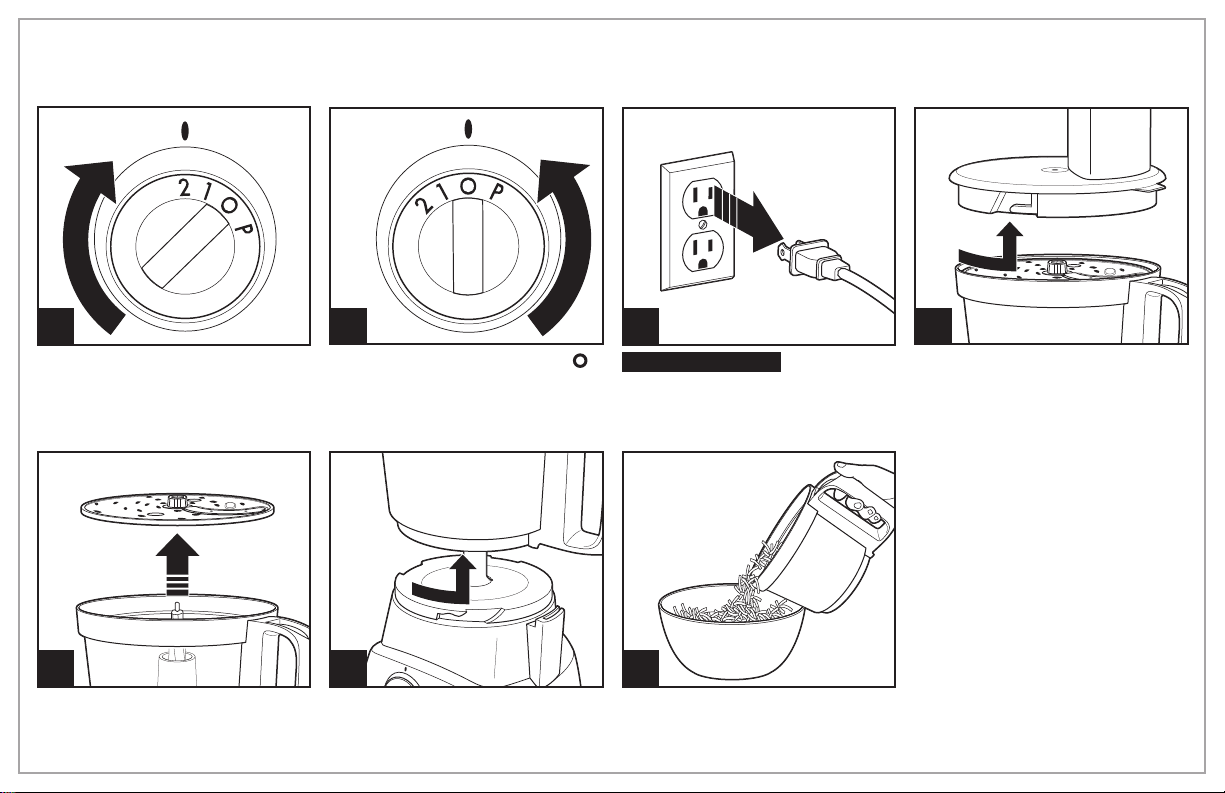 2 1 O P

2 1 O P

O