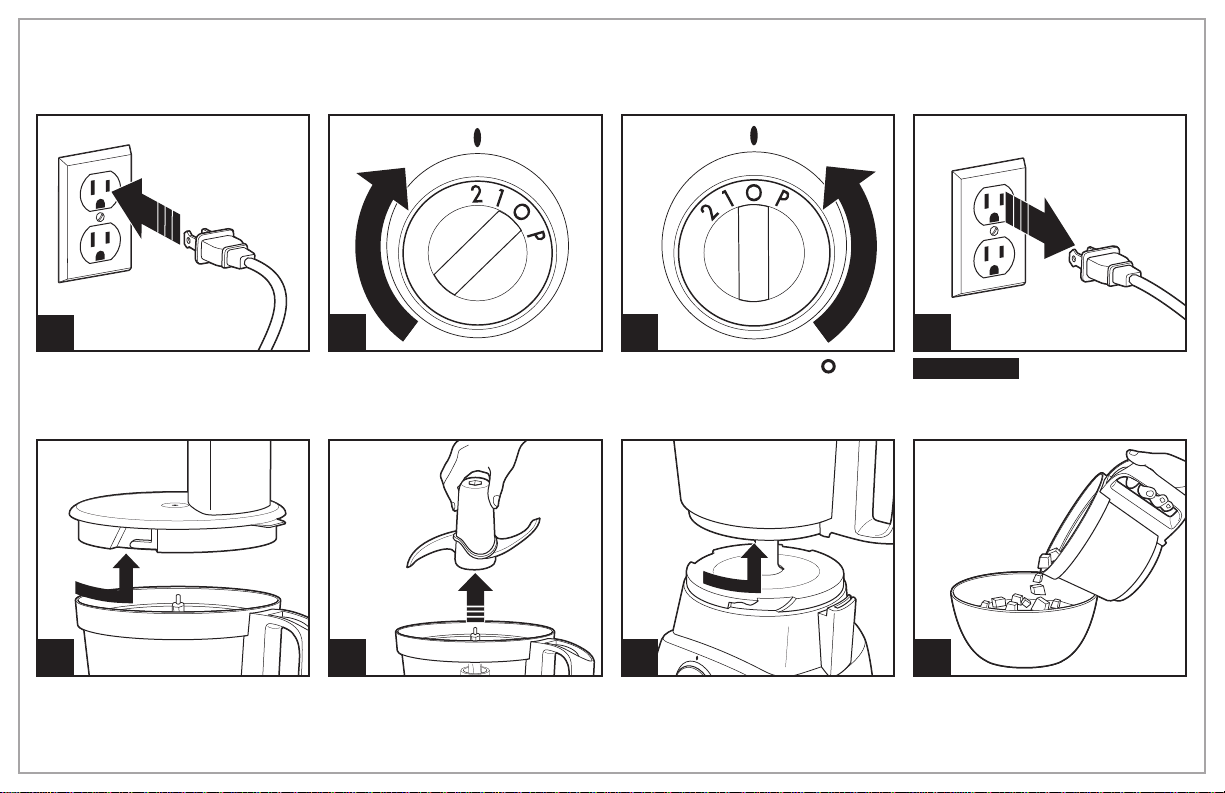 2 1 O P

2 1 O P

O