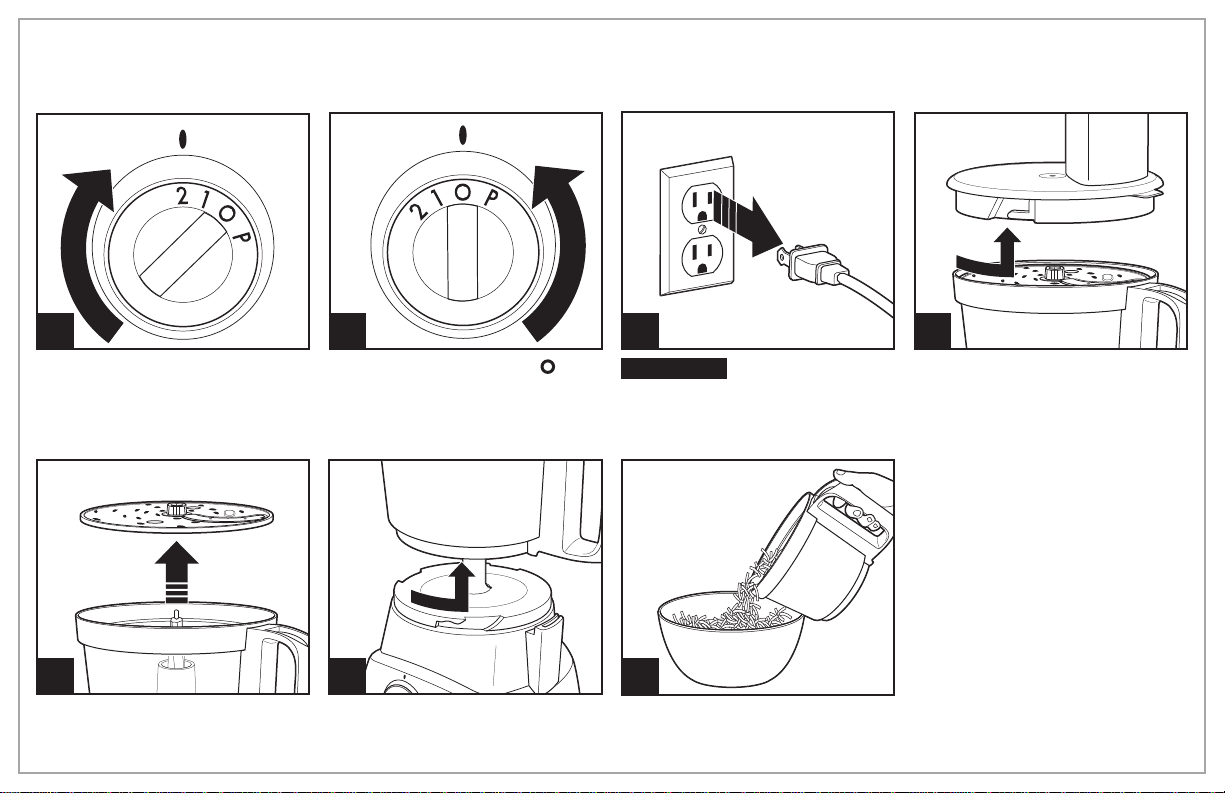 2 1 O P

2 1 O P

O