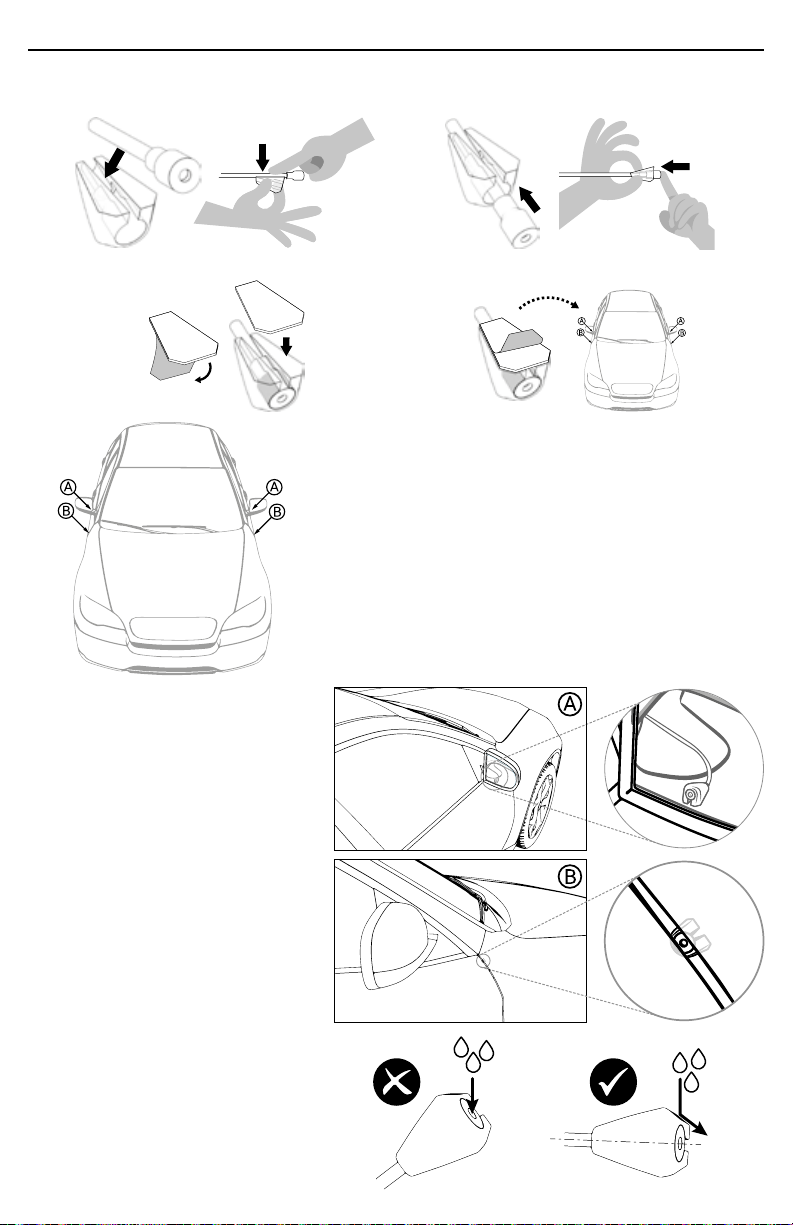 A
B
A
B
A
B
A
B
A
B