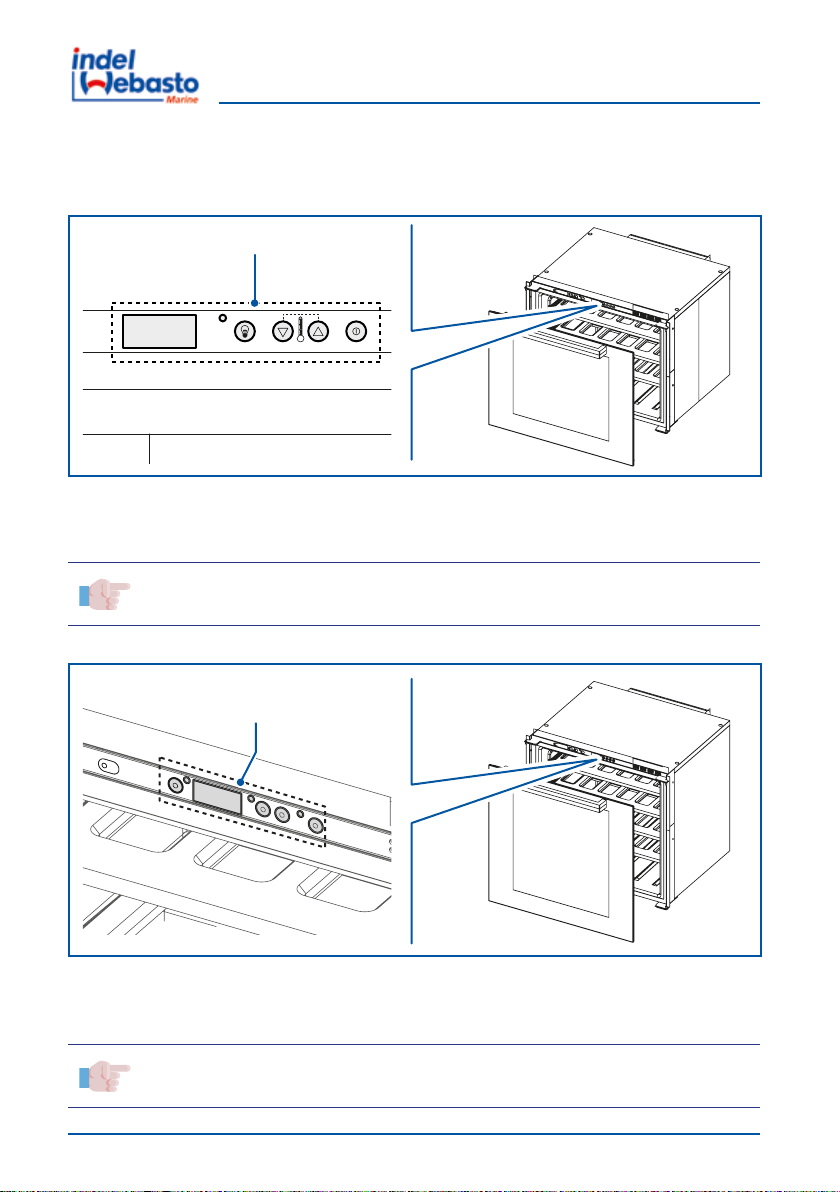 indel Webasto Marine