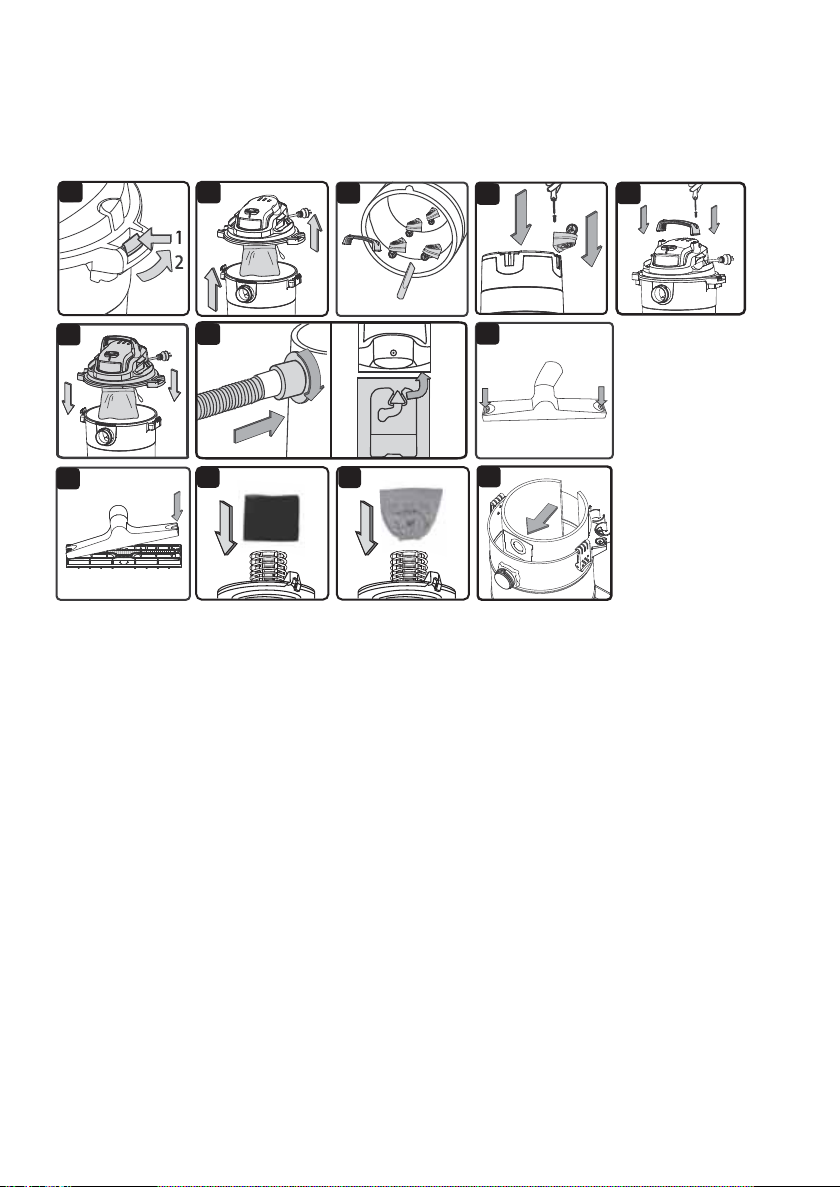 1
2