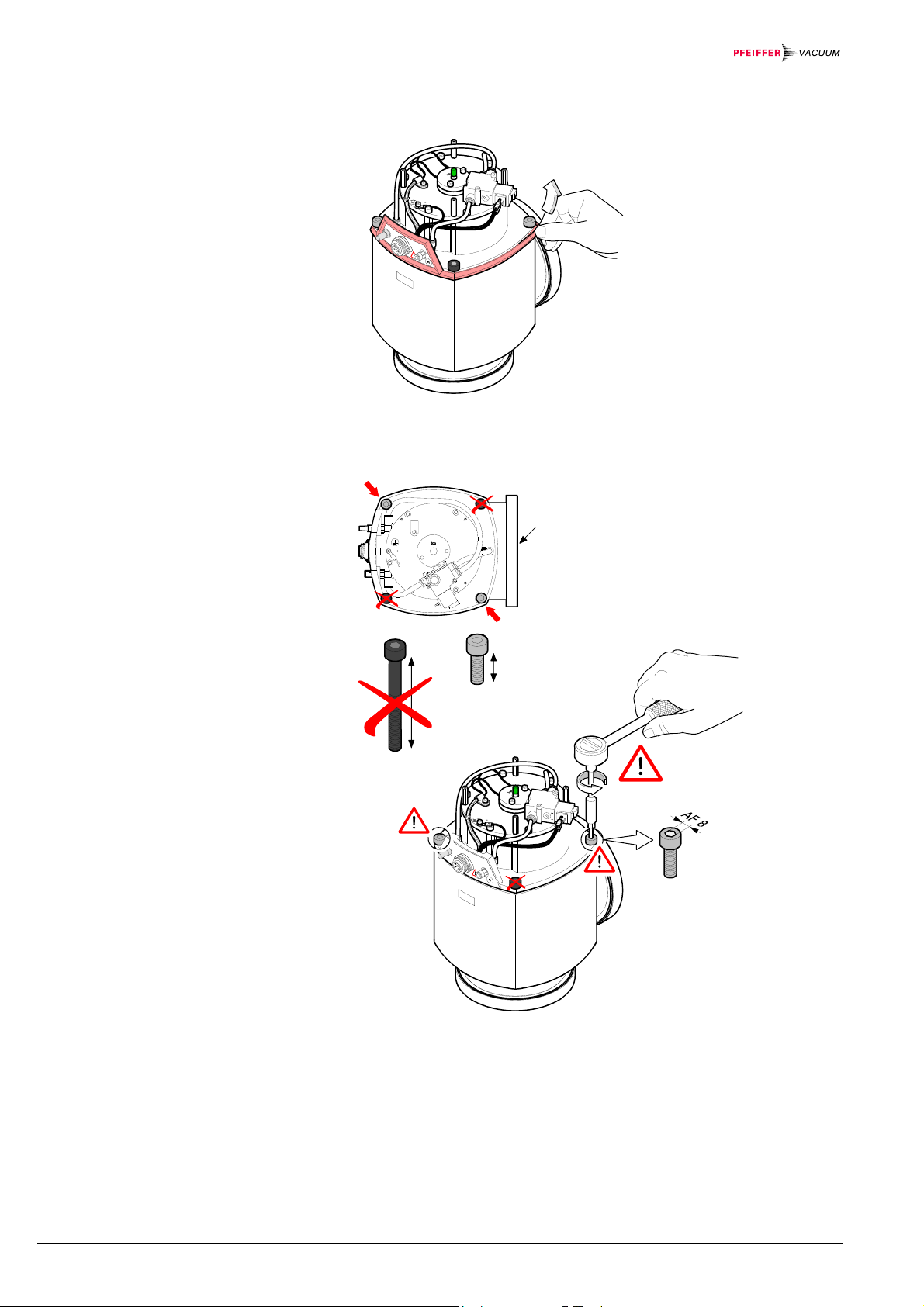 PFEIFFER VACUUM

AF 8