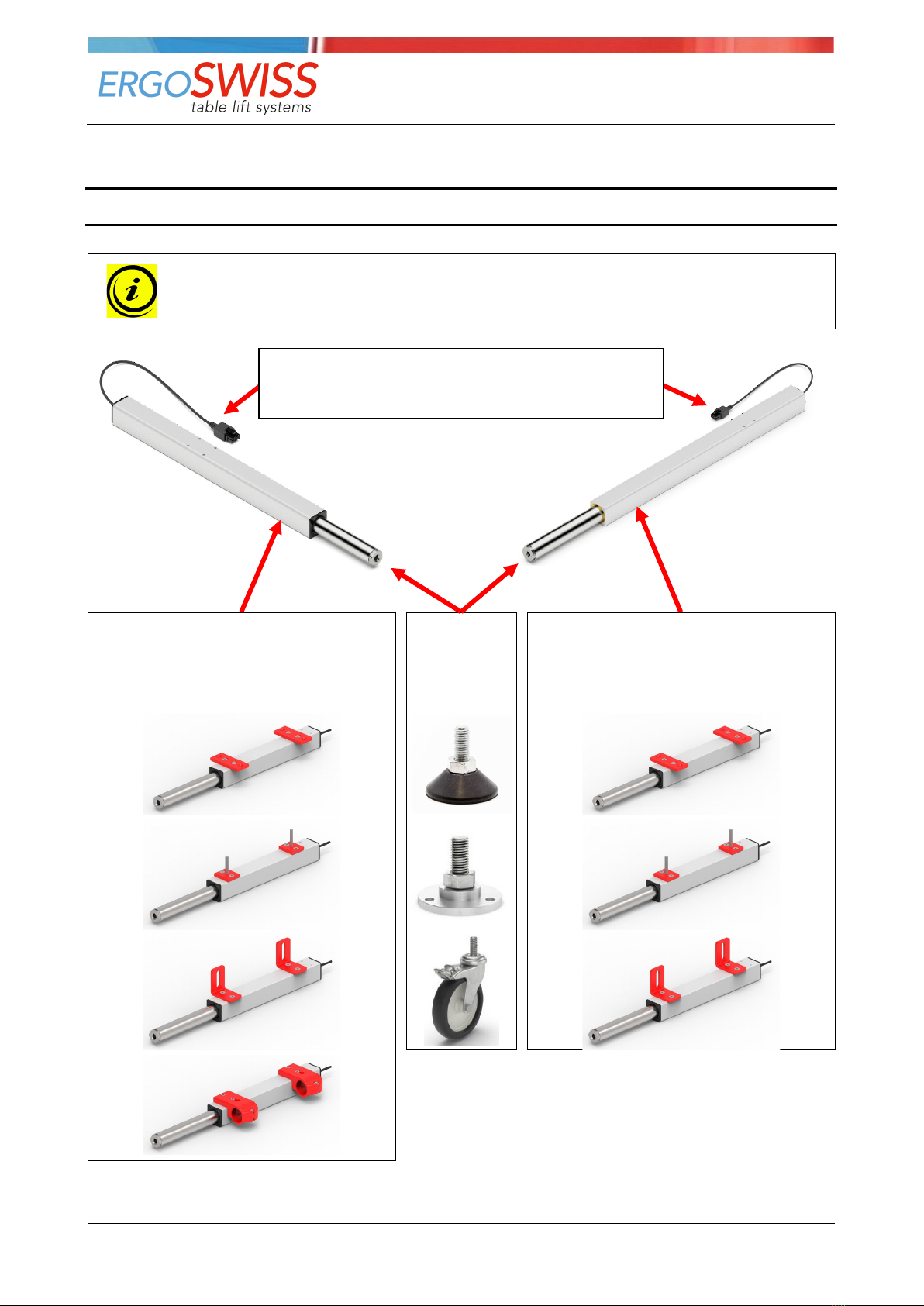 ERGOSWISS
table lift systems