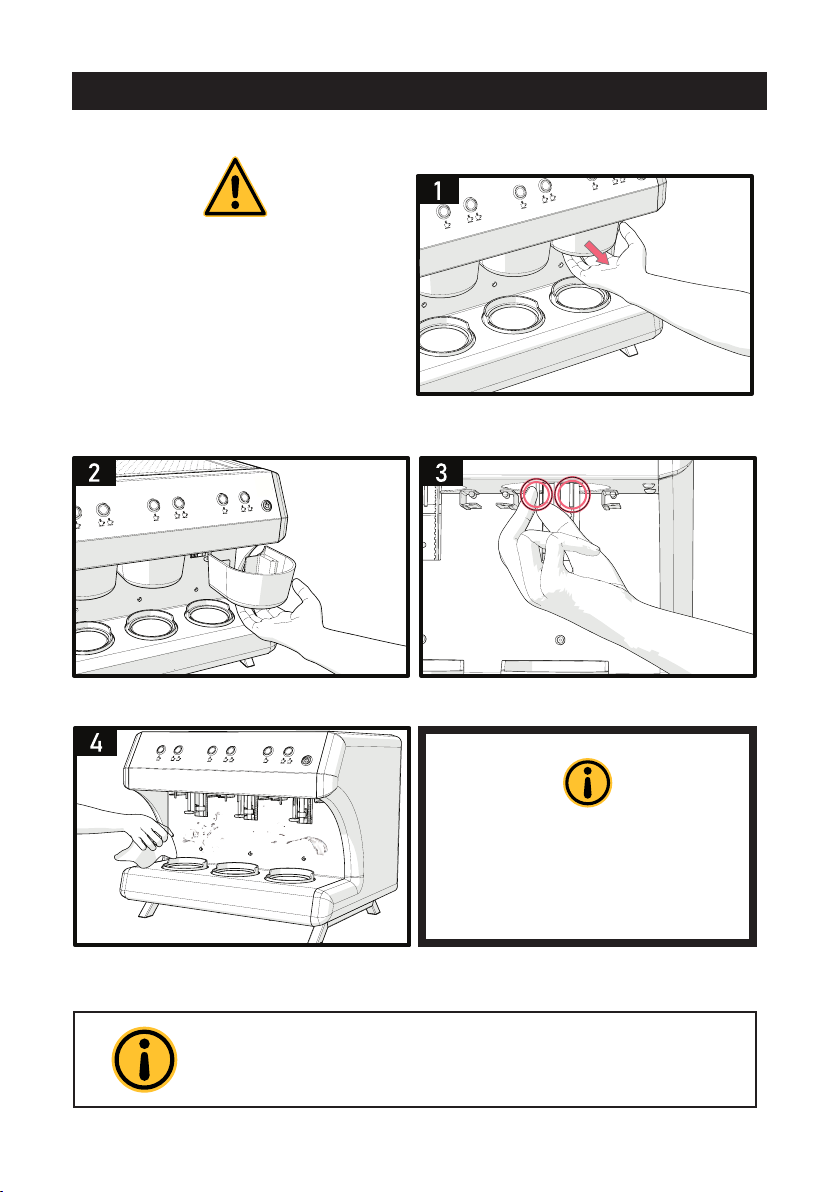 1

2

3

4