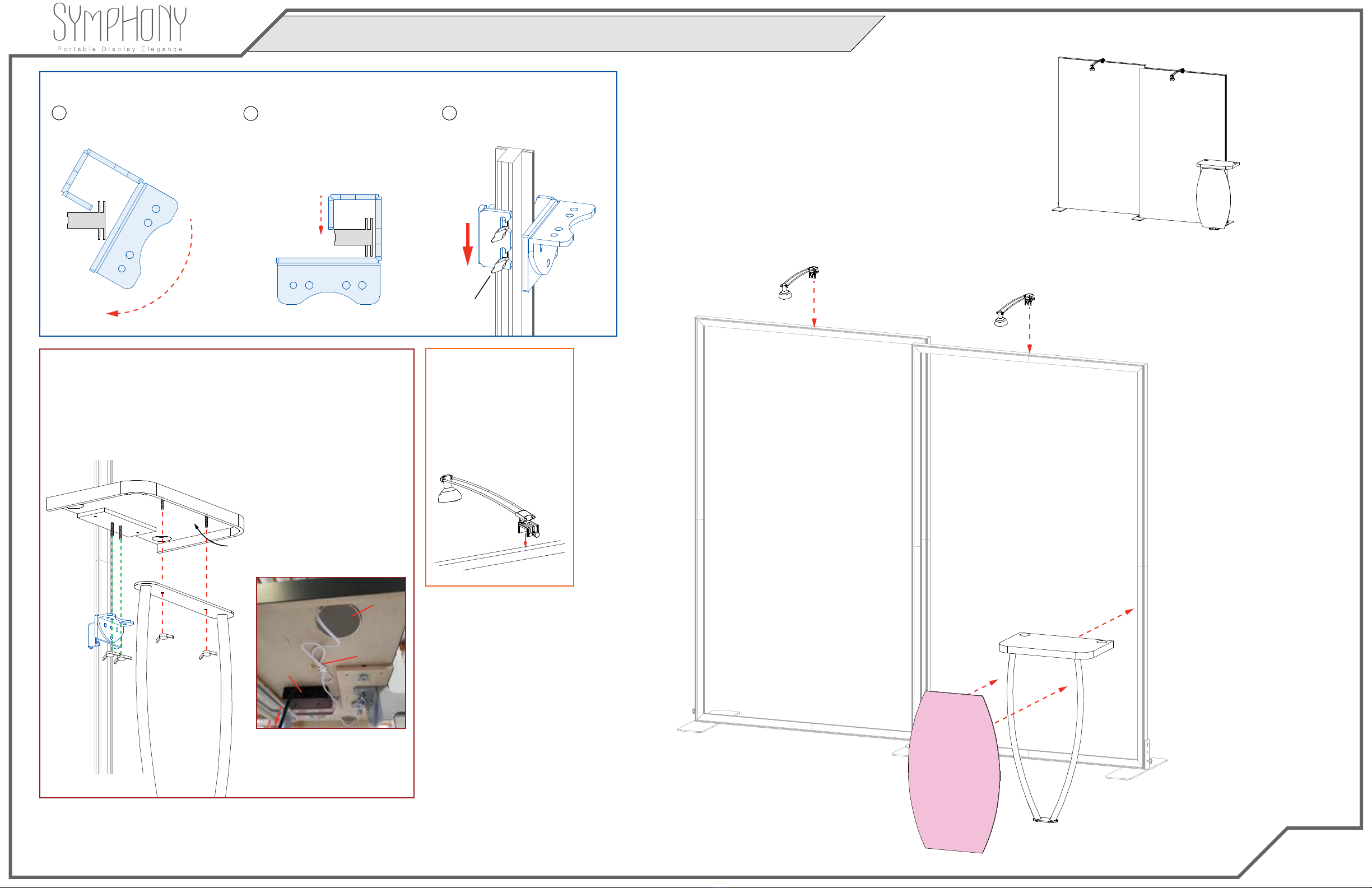 SYMPHONY
Portable Display Elegance