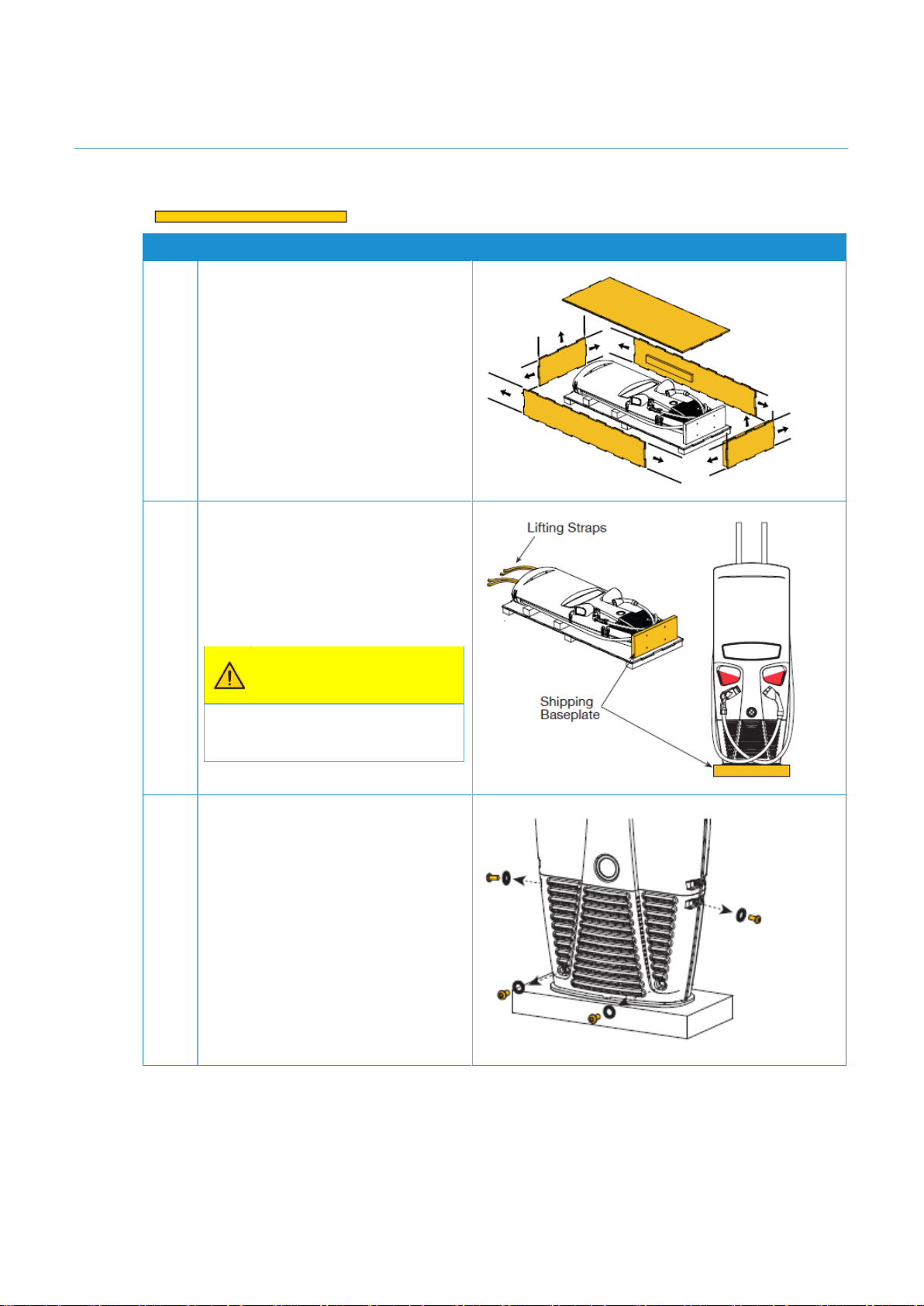 Lifting Straps

Shipping Baseplate