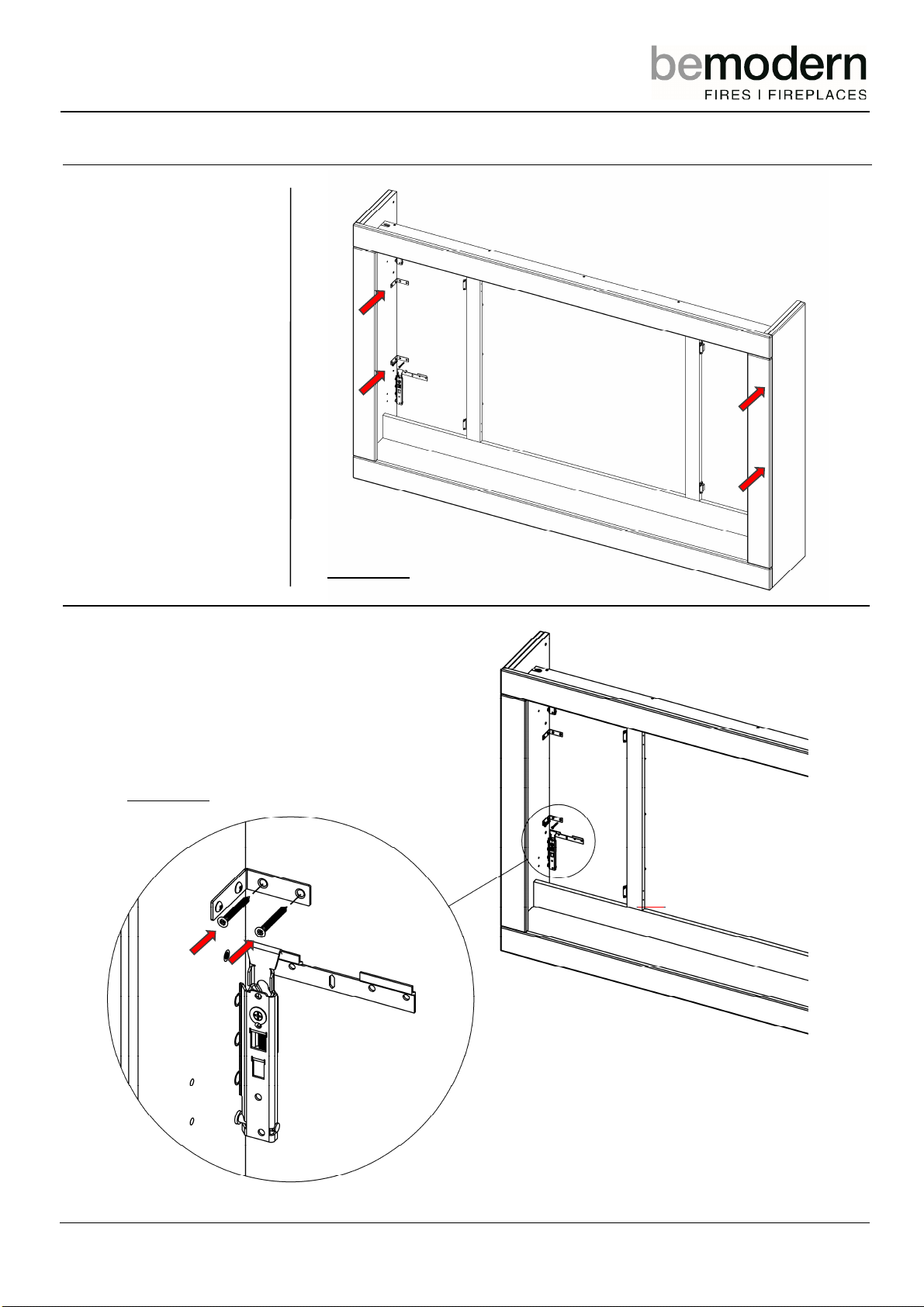 bemodern
FIRES I FIREPLACES