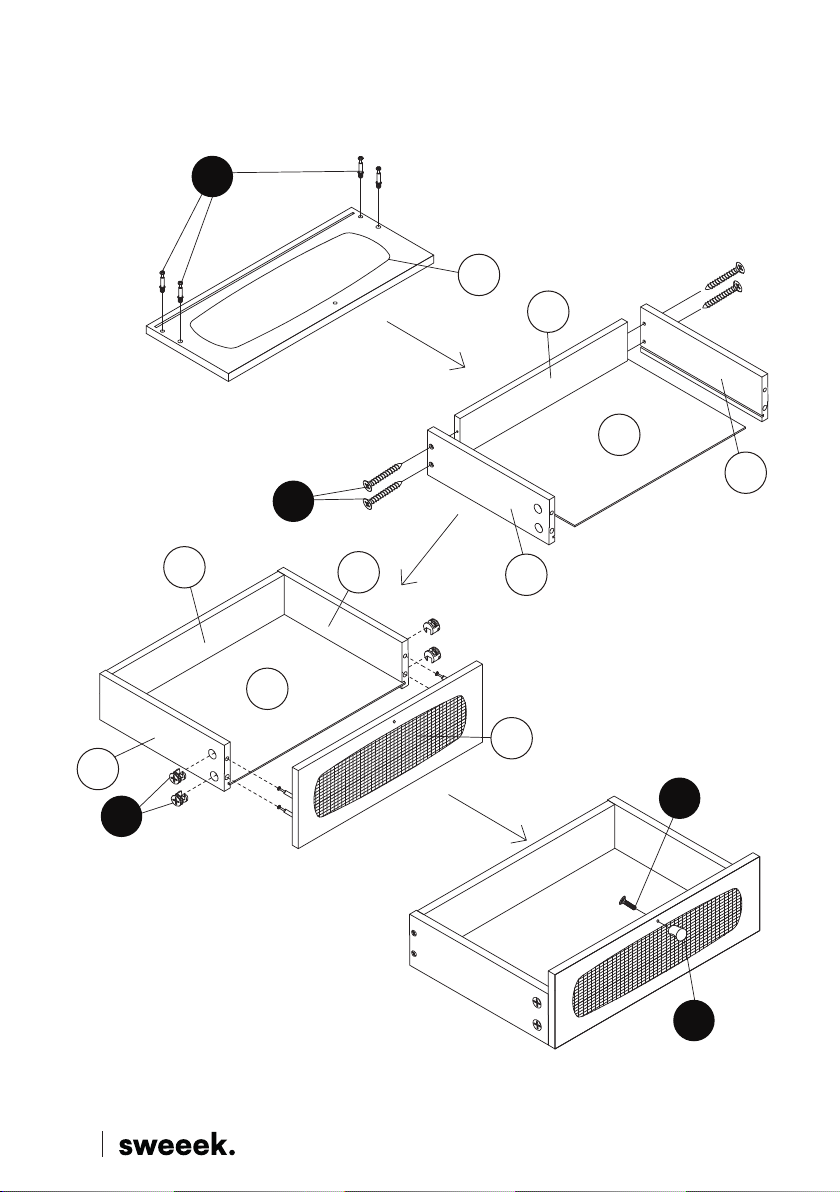 sweeek.