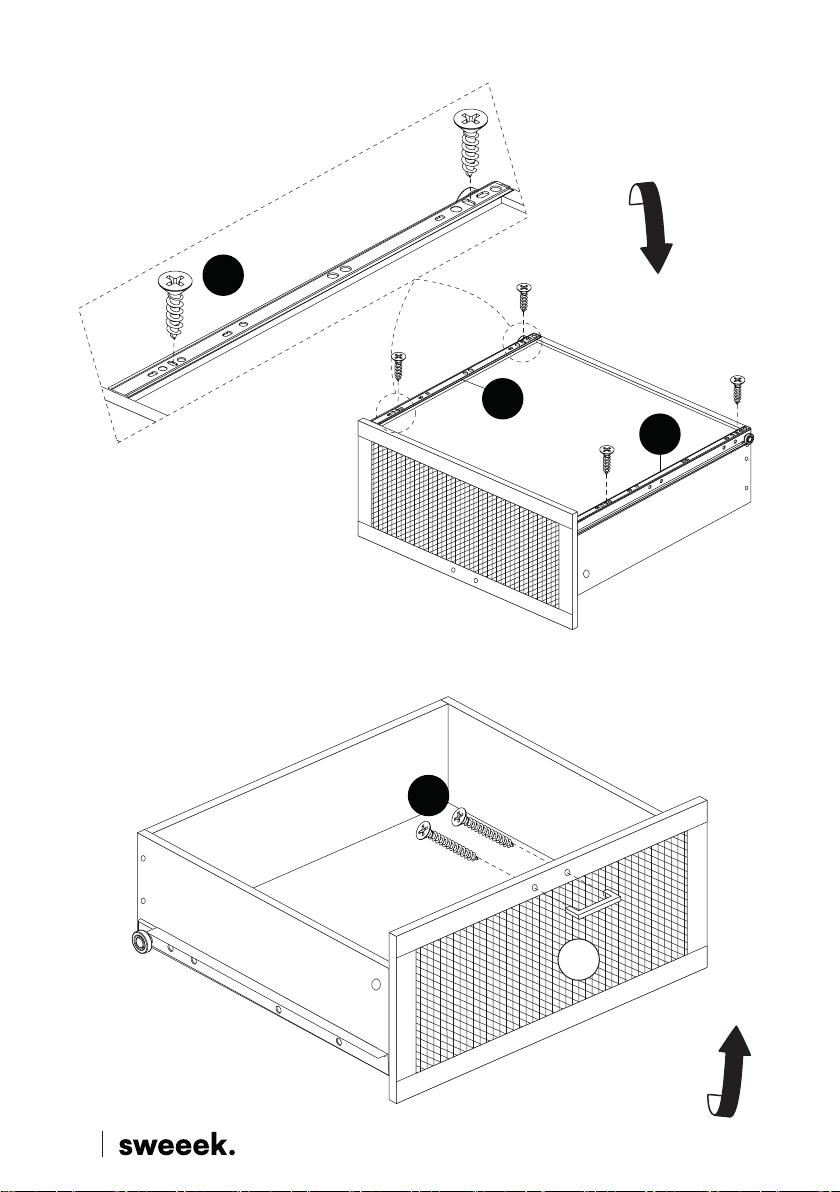 sweeek.