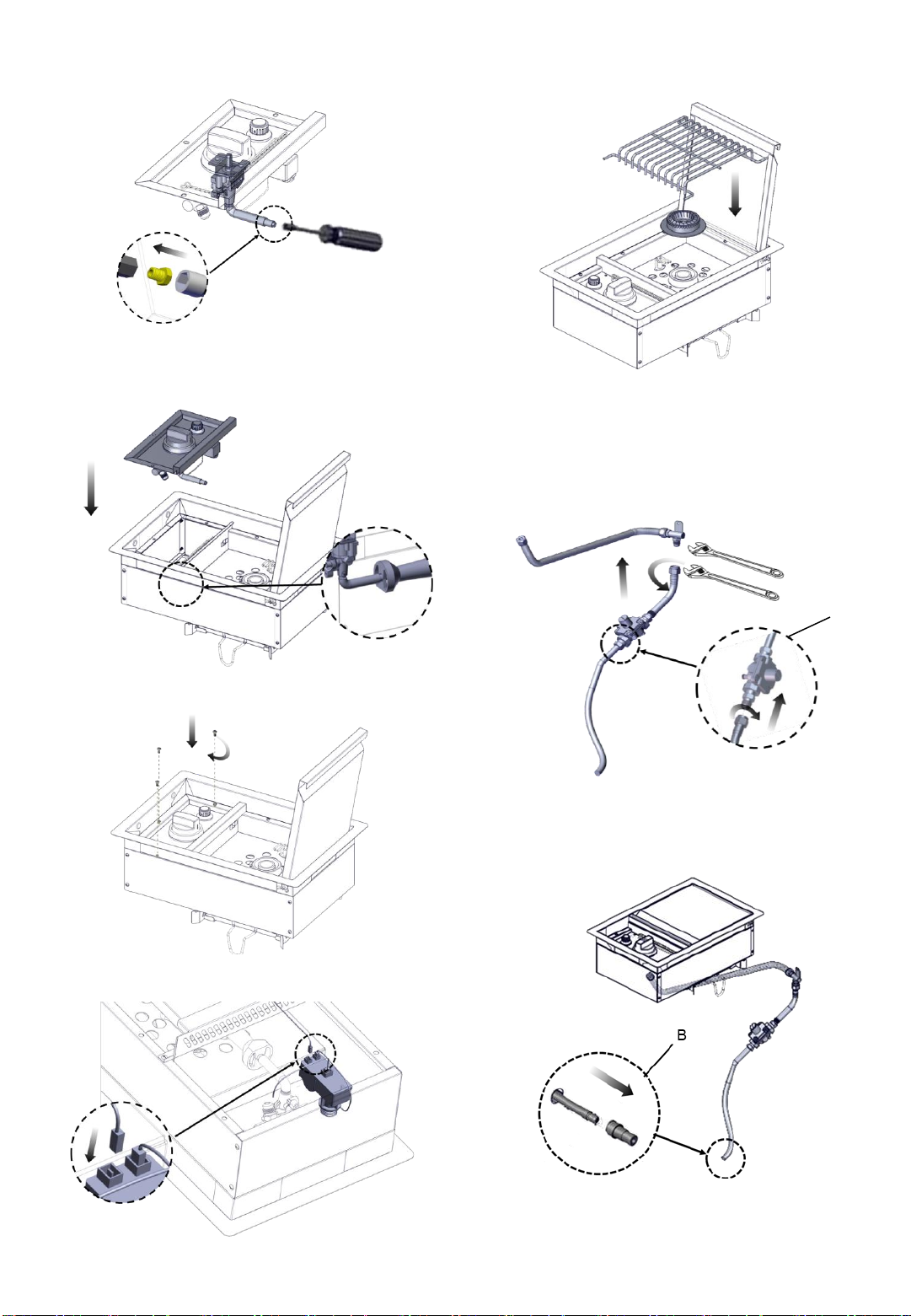 B