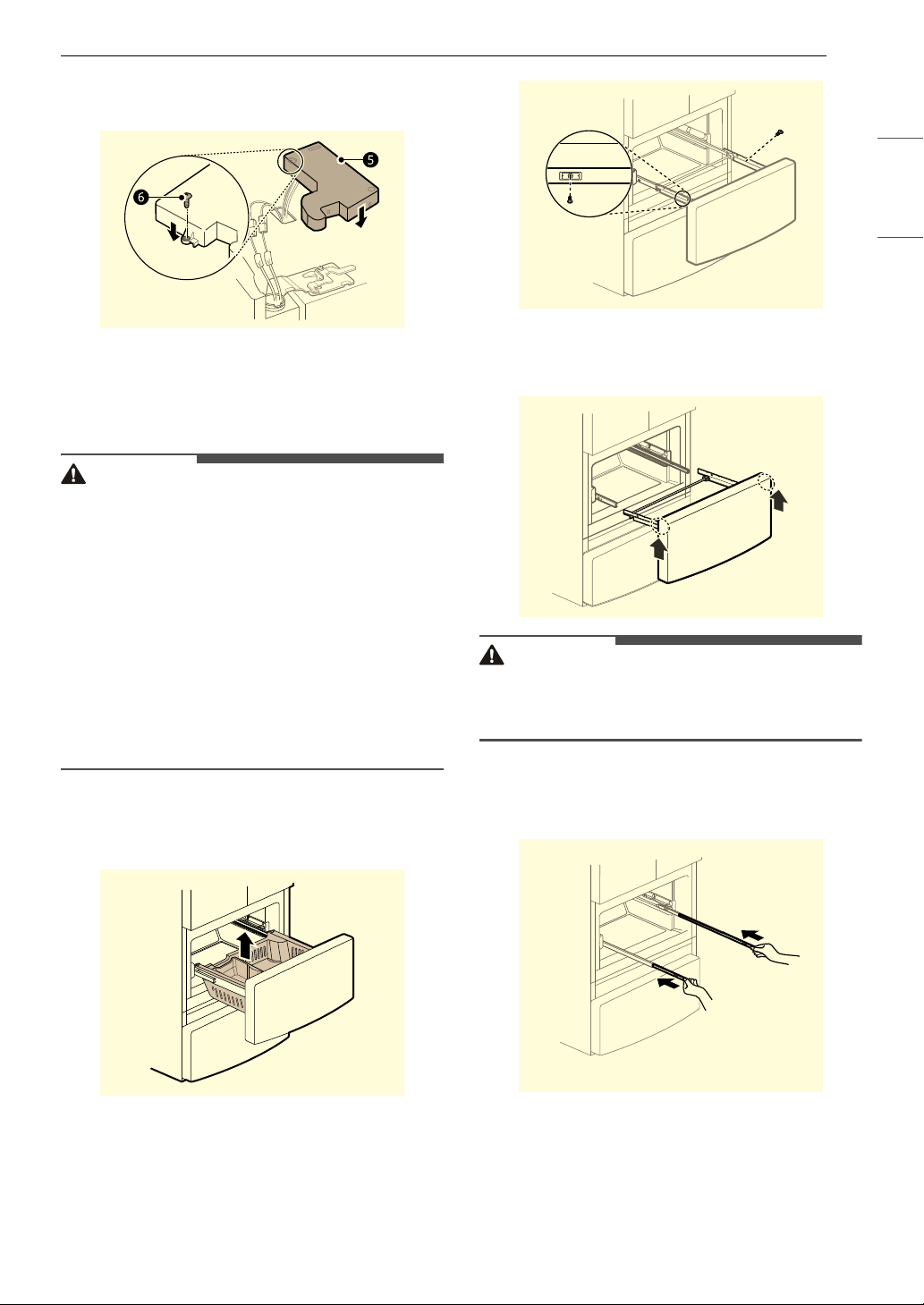 6

5