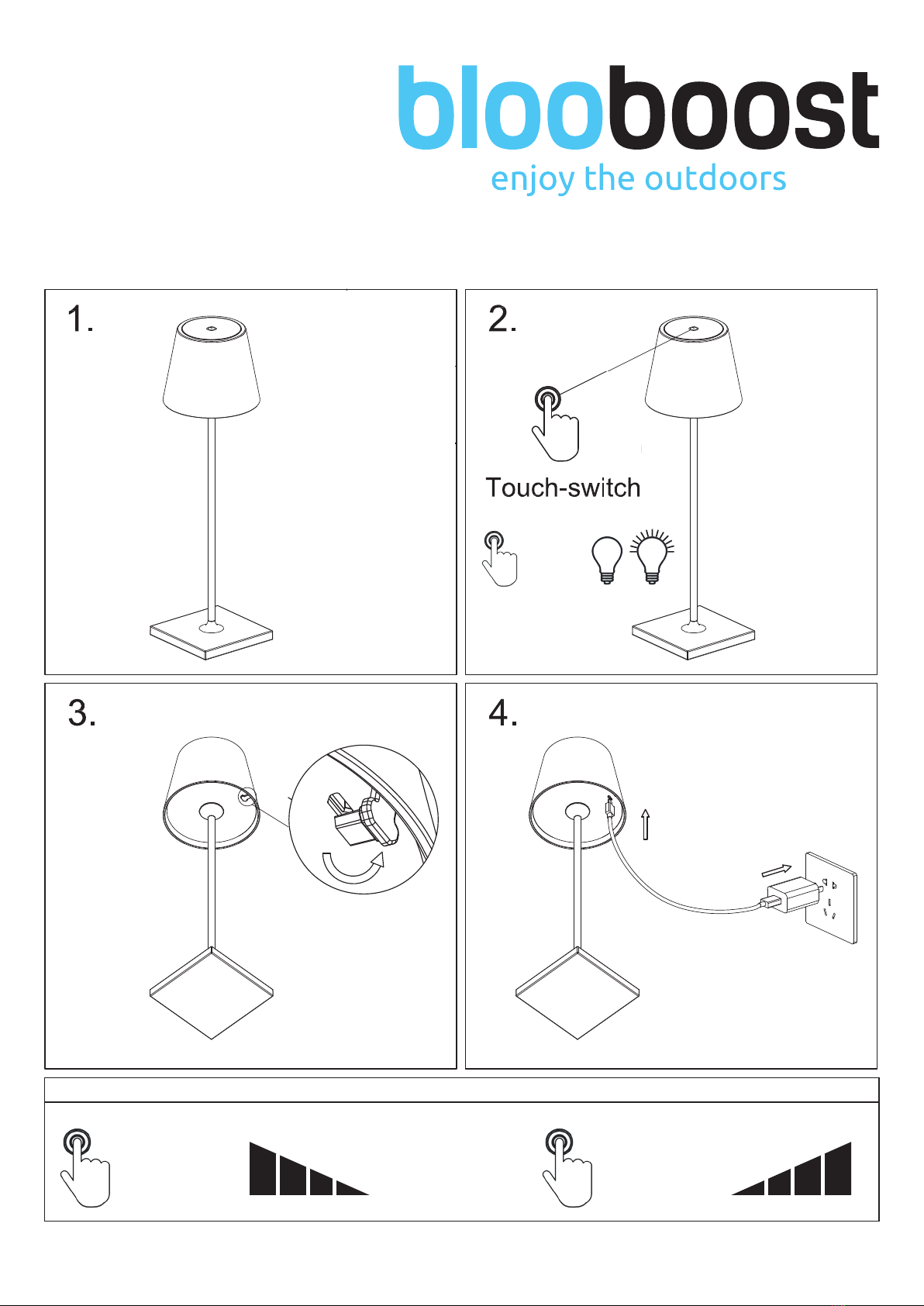 blooboost
enjoy the outdoors

1.

2.

Touch-switch

3.

4.