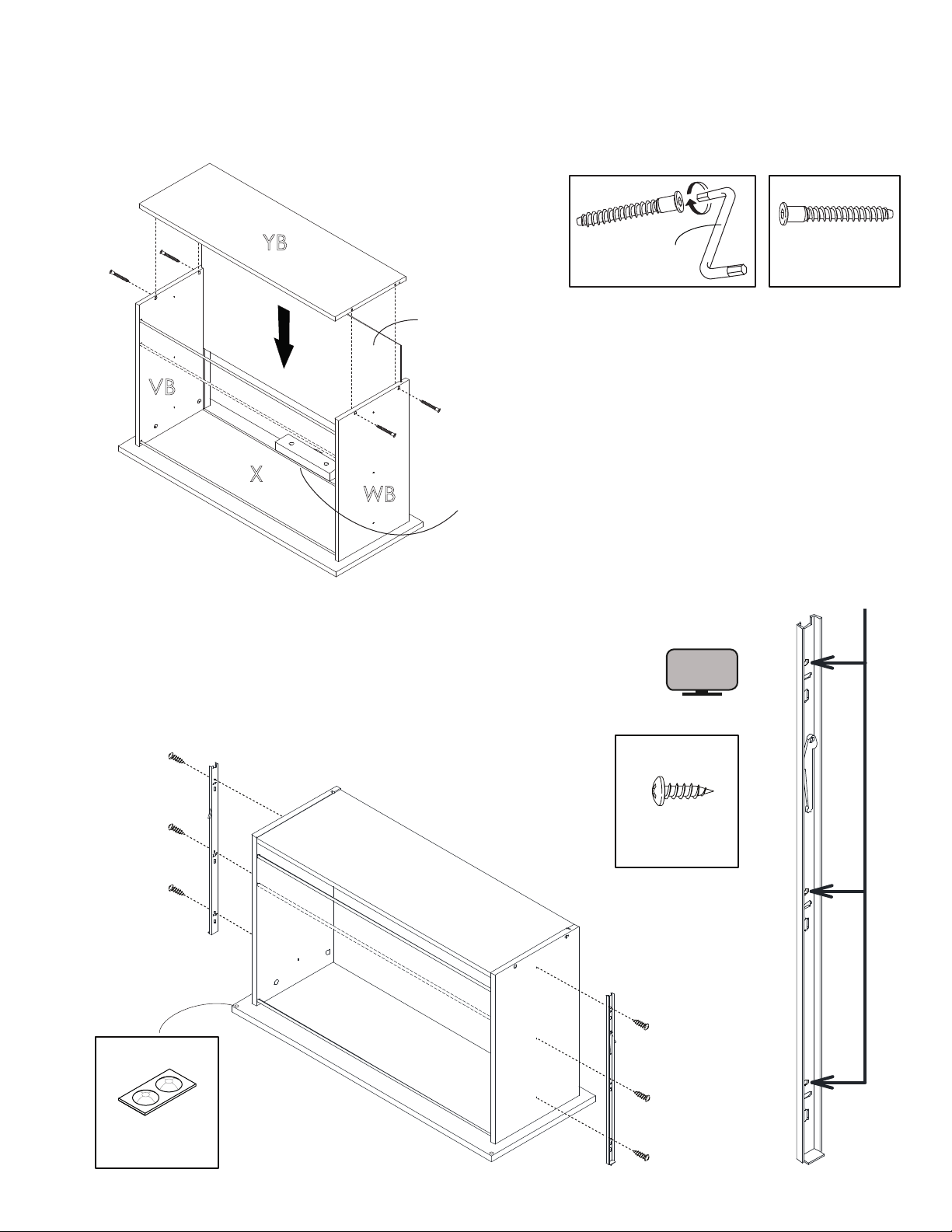 YB

VB

X

WB