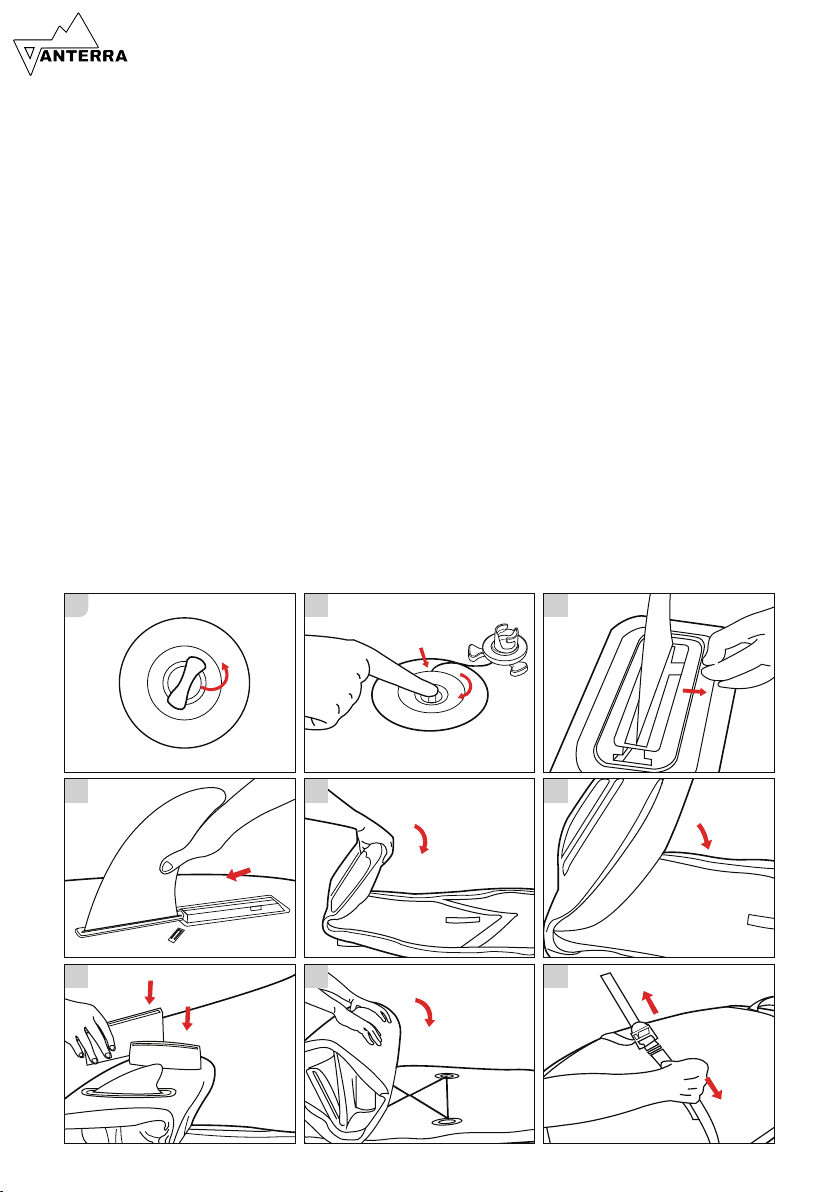 ANTERRA