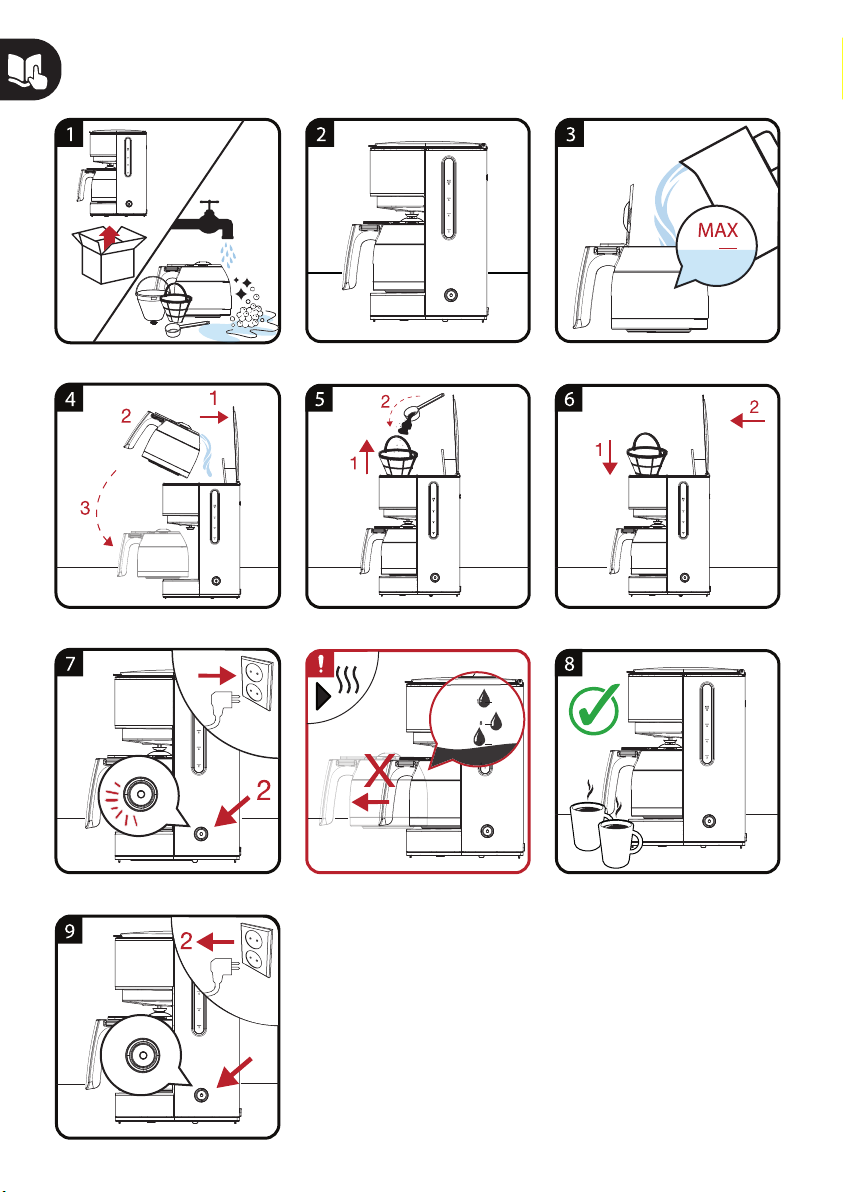 1

2

3

MAX

4

1

2

3

5

2

1

6

2

1

7

2

!

X

8

9

2