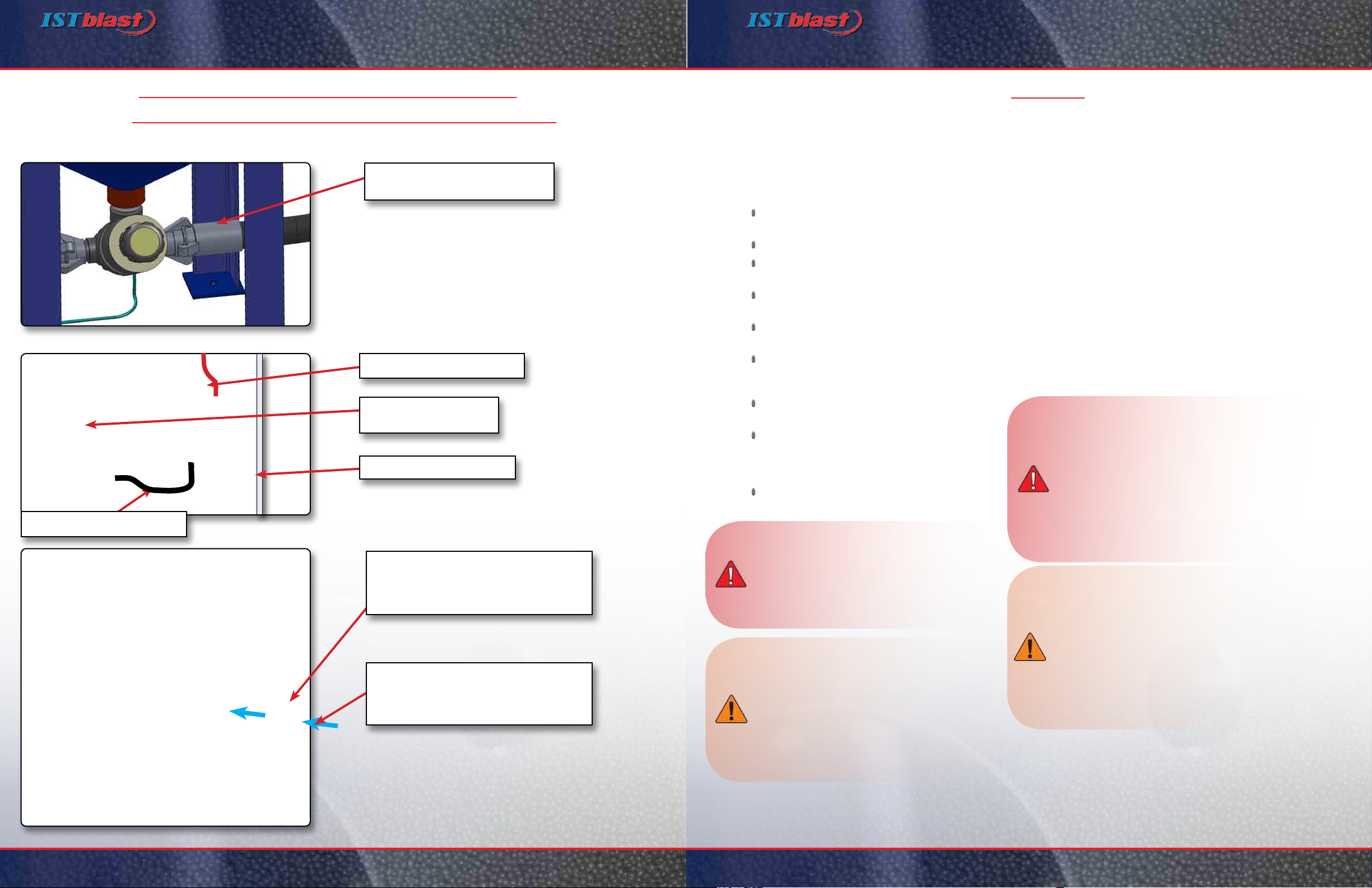 ISTblast

ISTblast