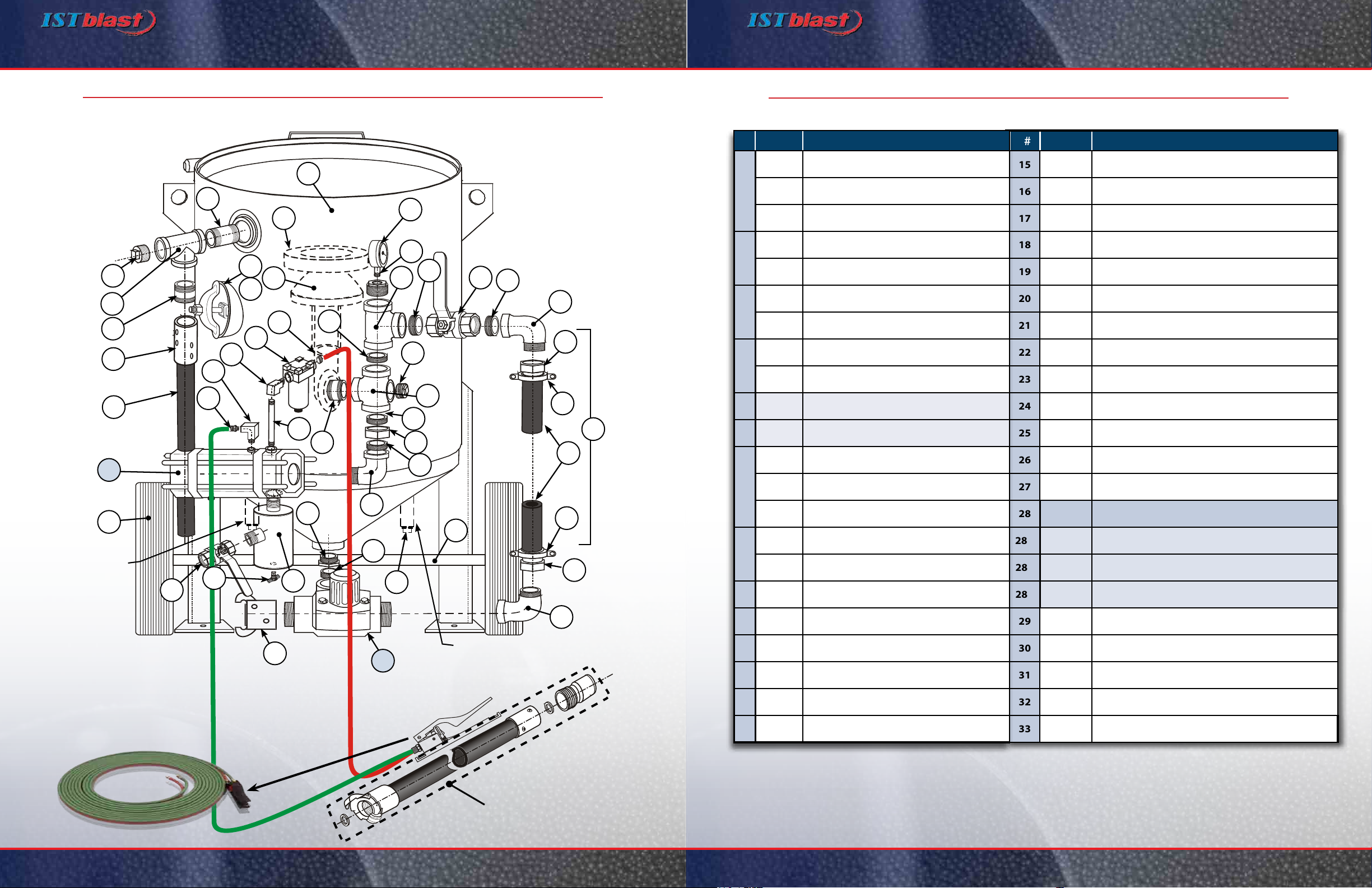 ISTblast

ISTblast

|  |  |  | # |  |  |
|---|---|---|---|---|---|
|  |  |  | 15 |  |  |
|  |  |  | 16 |  |  |
|  |  |  | 17 |  |  |
|  |  |  | 18 |  |  |
|  |  |  | 19 |  |  |
|  |  |  | 20 |  |  |
|  |  |  | 21 |  |  |
|  |  |  | 22 |  |  |
|  |  |  | 23 |  |  |
|  |  |  | 24 |  |  |
|  |  |  | 25 |  |  |
|  |  |  | 26 |  |  |
|  |  |  | 27 |  |  |
|  |  |  | 28 |  |  |
|  |  |  | 28 |  |  |
|  |  |  | 28 |  |  |
|  |  |  | 28 |  |  |
|  |  |  | 29 |  |  |
|  |  |  | 30 |  |  |
|  |  |  | 31 |  |  |
|  |  |  | 32 |  |  |
|  |  |  | 33 |  |  |