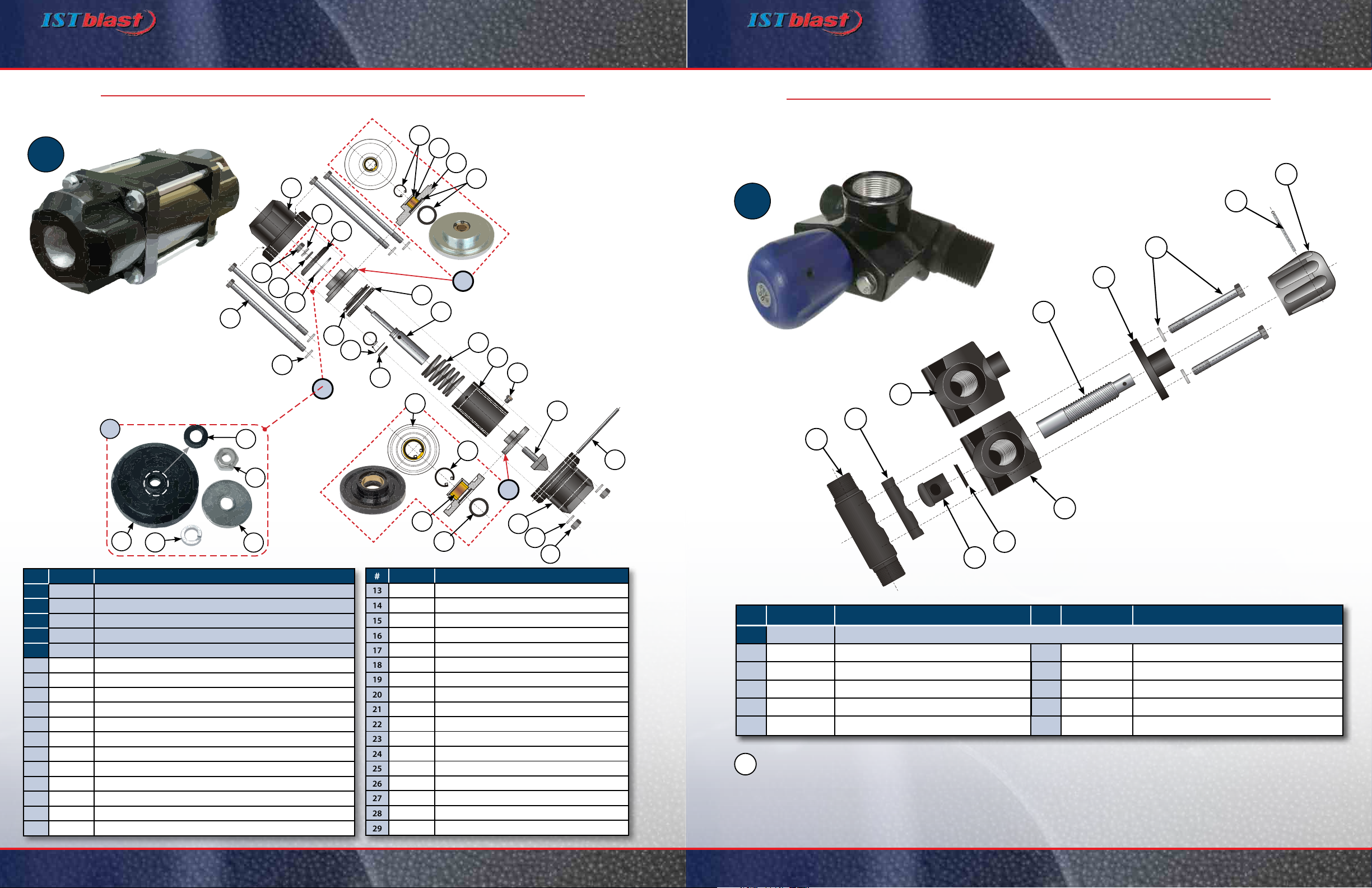 ISTblast

ISTblast

| # | | |
|---|---|---|
| 13 | | |
| 14 | | |
| 15 | | |
| 16 | | |
| 17 | | |
| 18 | | |
| 19 | | |
| 20 | | |
| 21 | | |
| 22 | | |
| 23 | | |
| 24 | | |
| 25 | | |
| 26 | | |
| 27 | | |
| 28 | | |
| 29 | | |