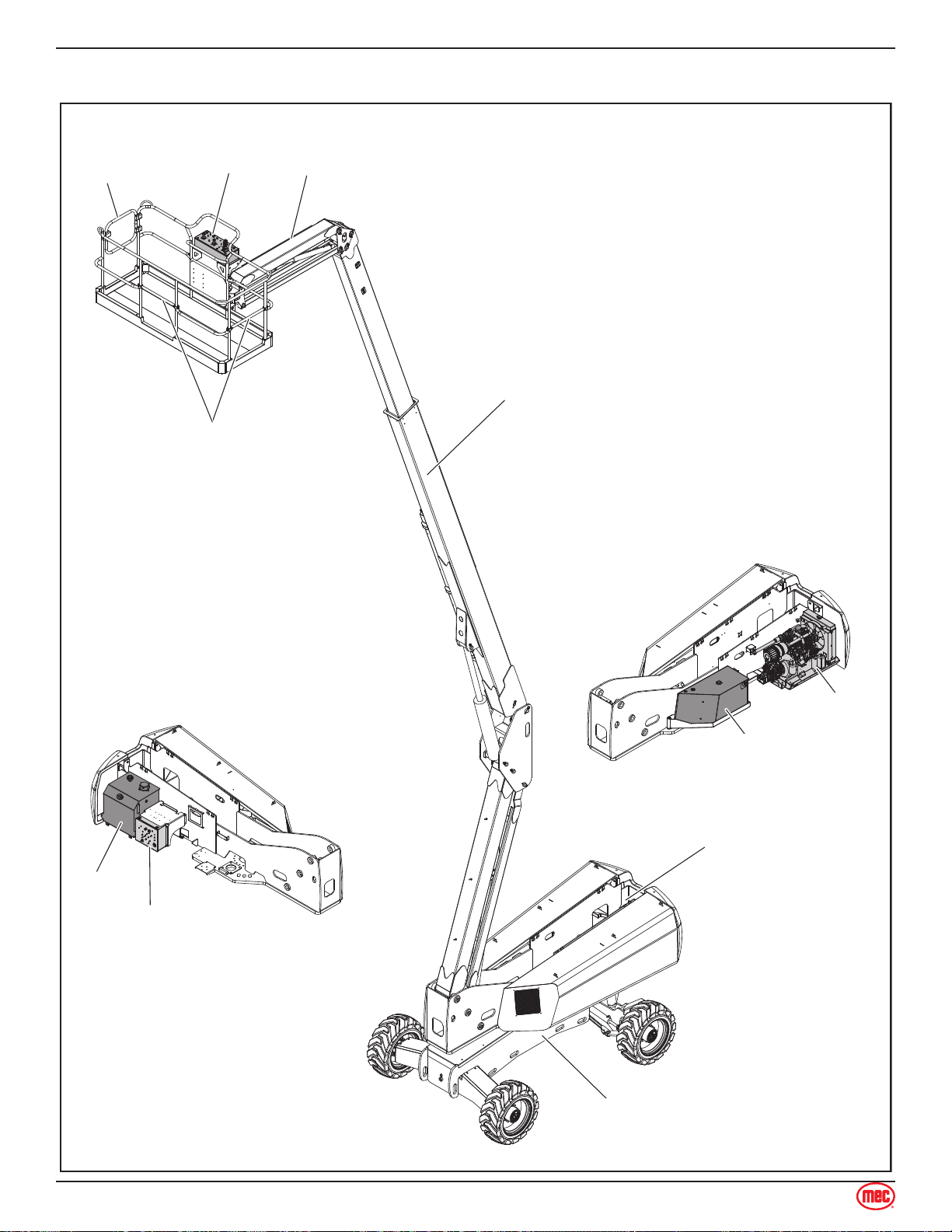 mec