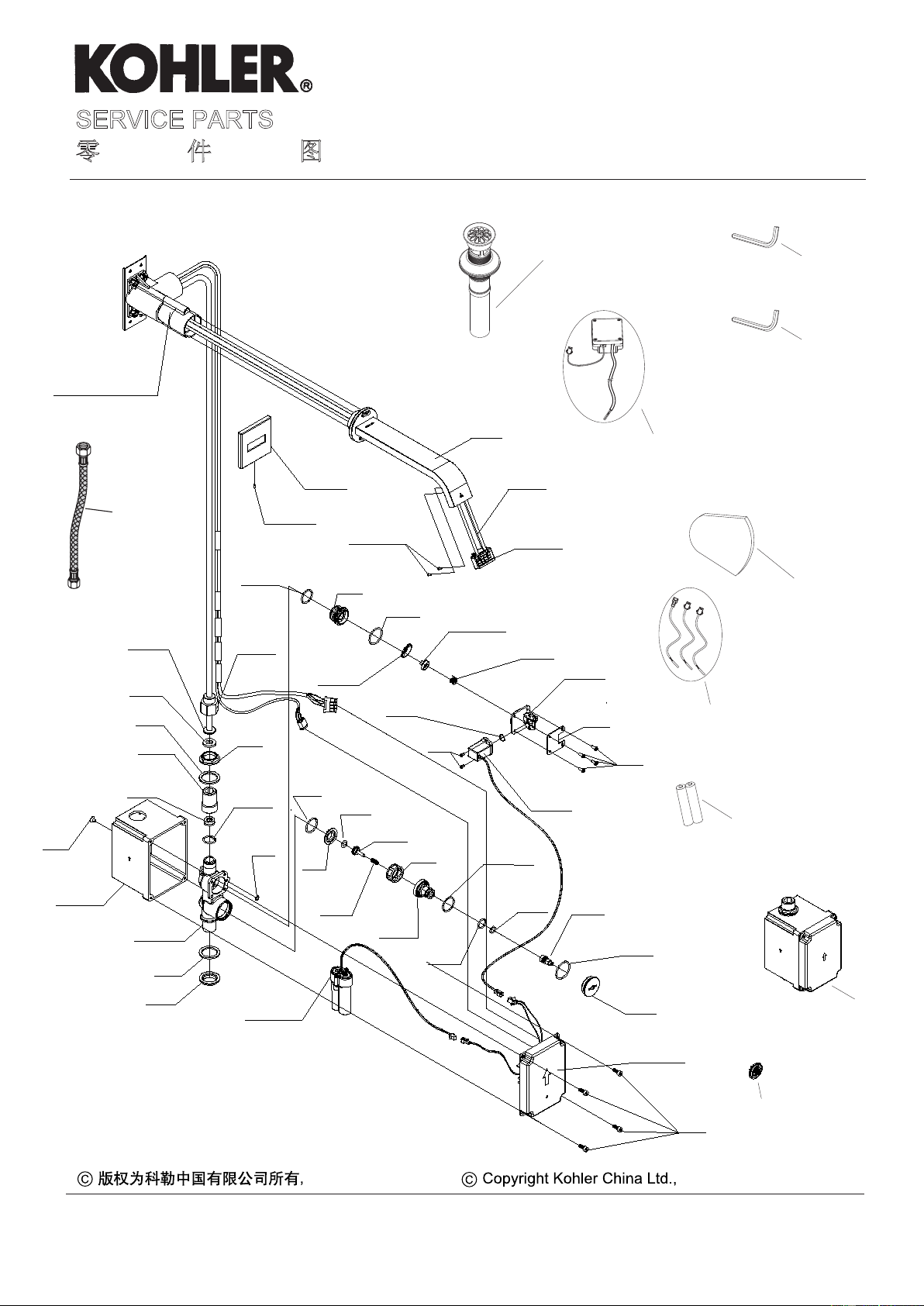 KOHLER®

SERVICE PARTS
零 件 图

© 版权为科勒中国有限公司所有，

© Copyright Kohler China Ltd.,