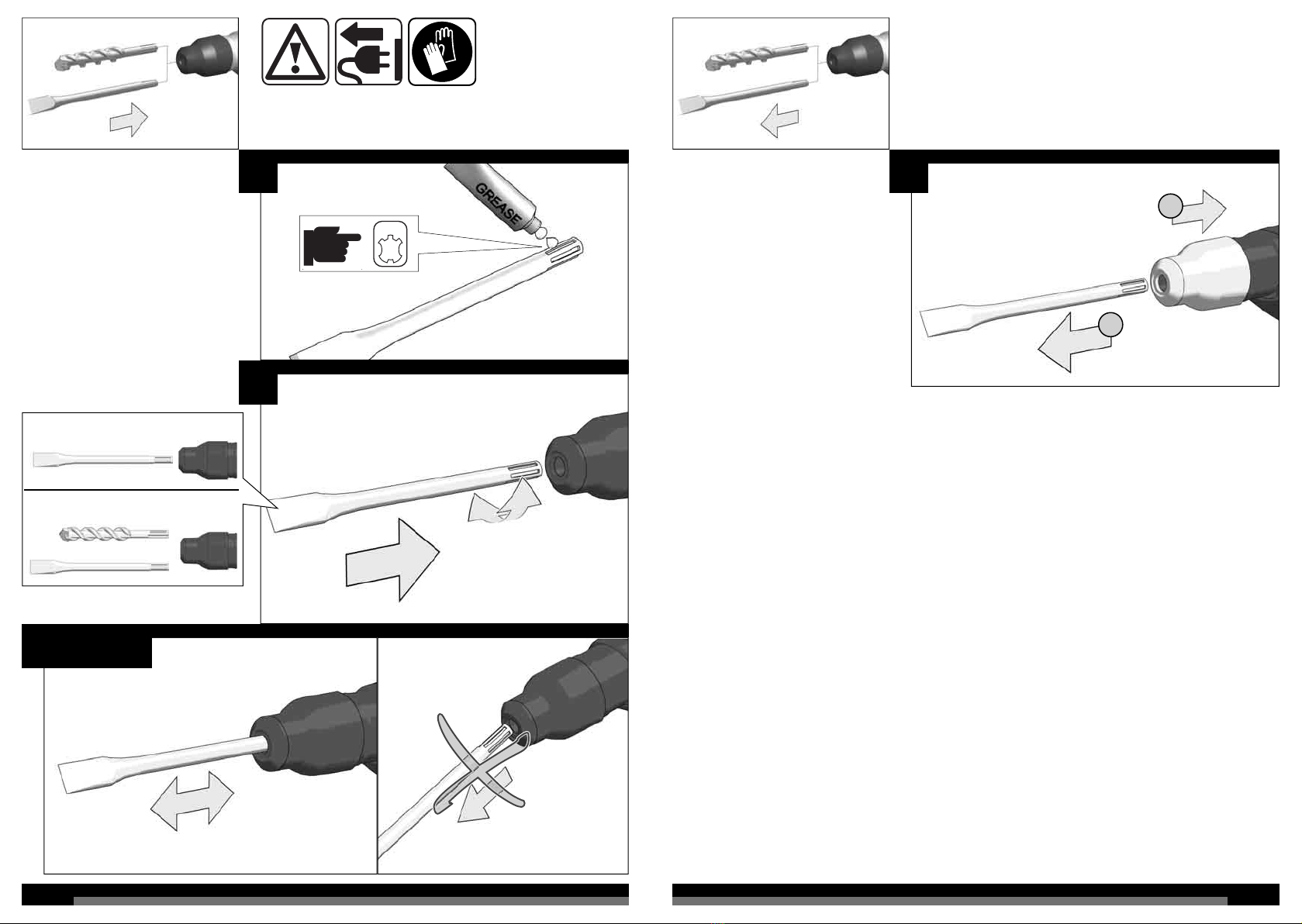 GREASE