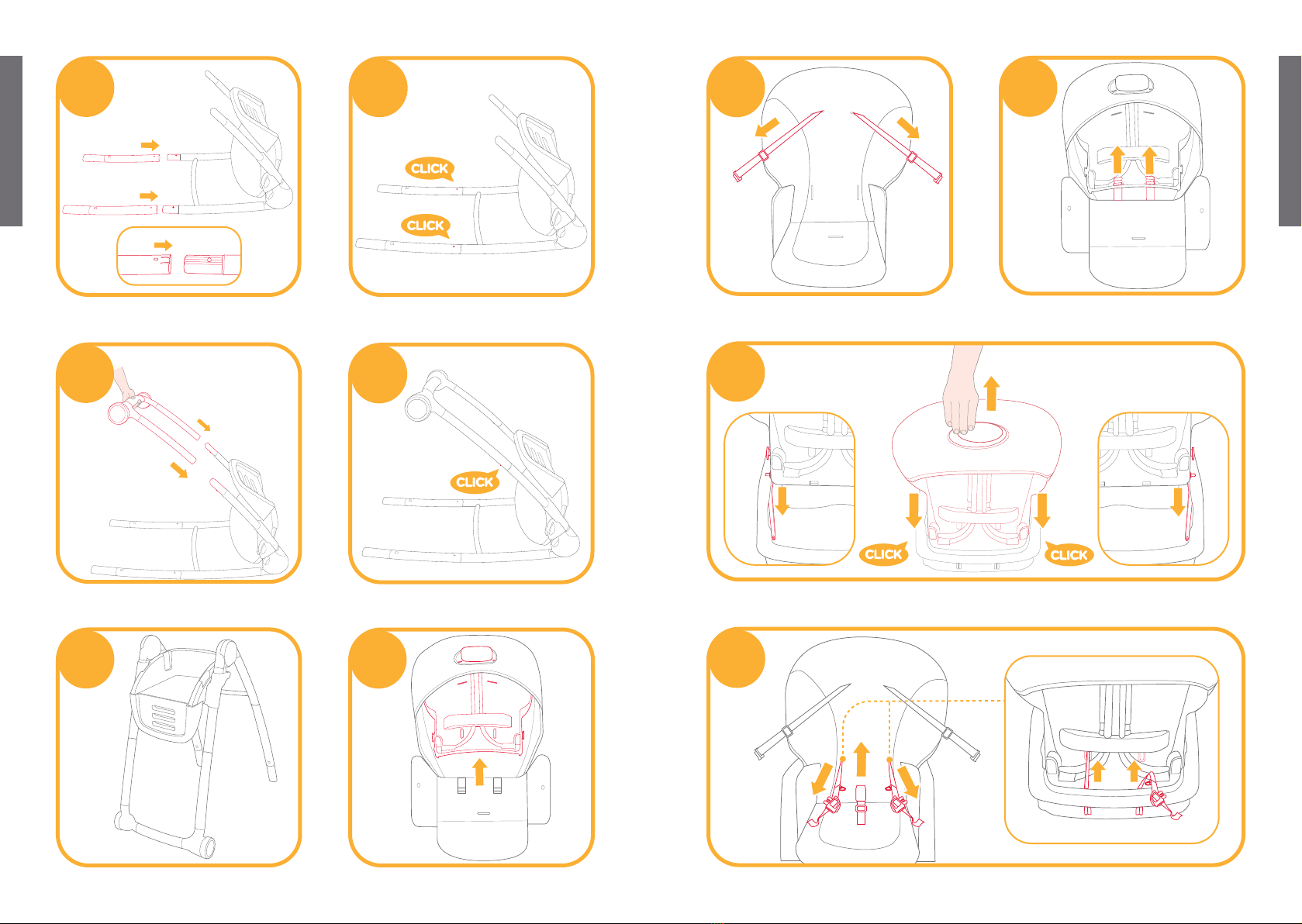 CLICK

CLICK

CLICK

CLICK

CLICK