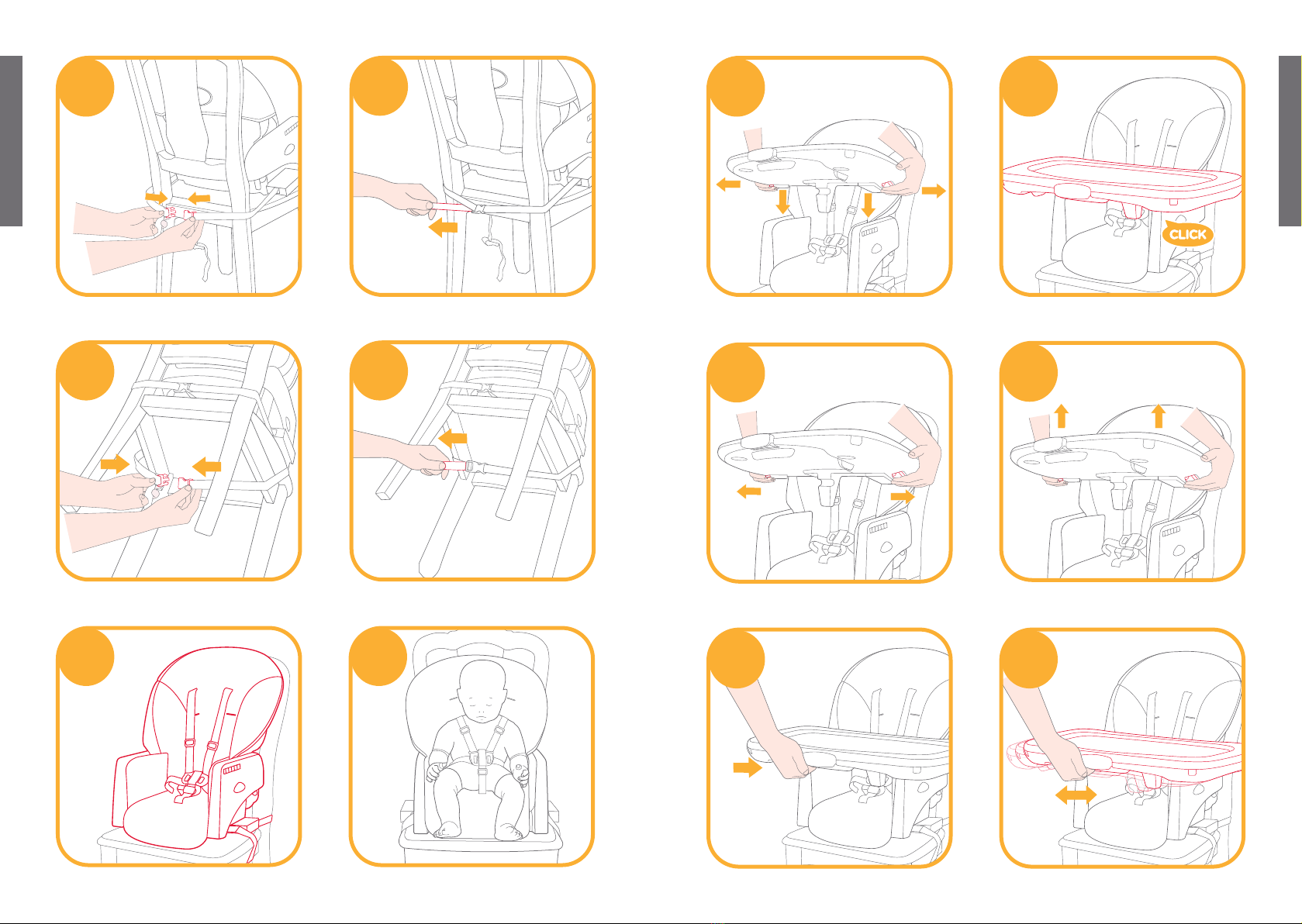 CLICK