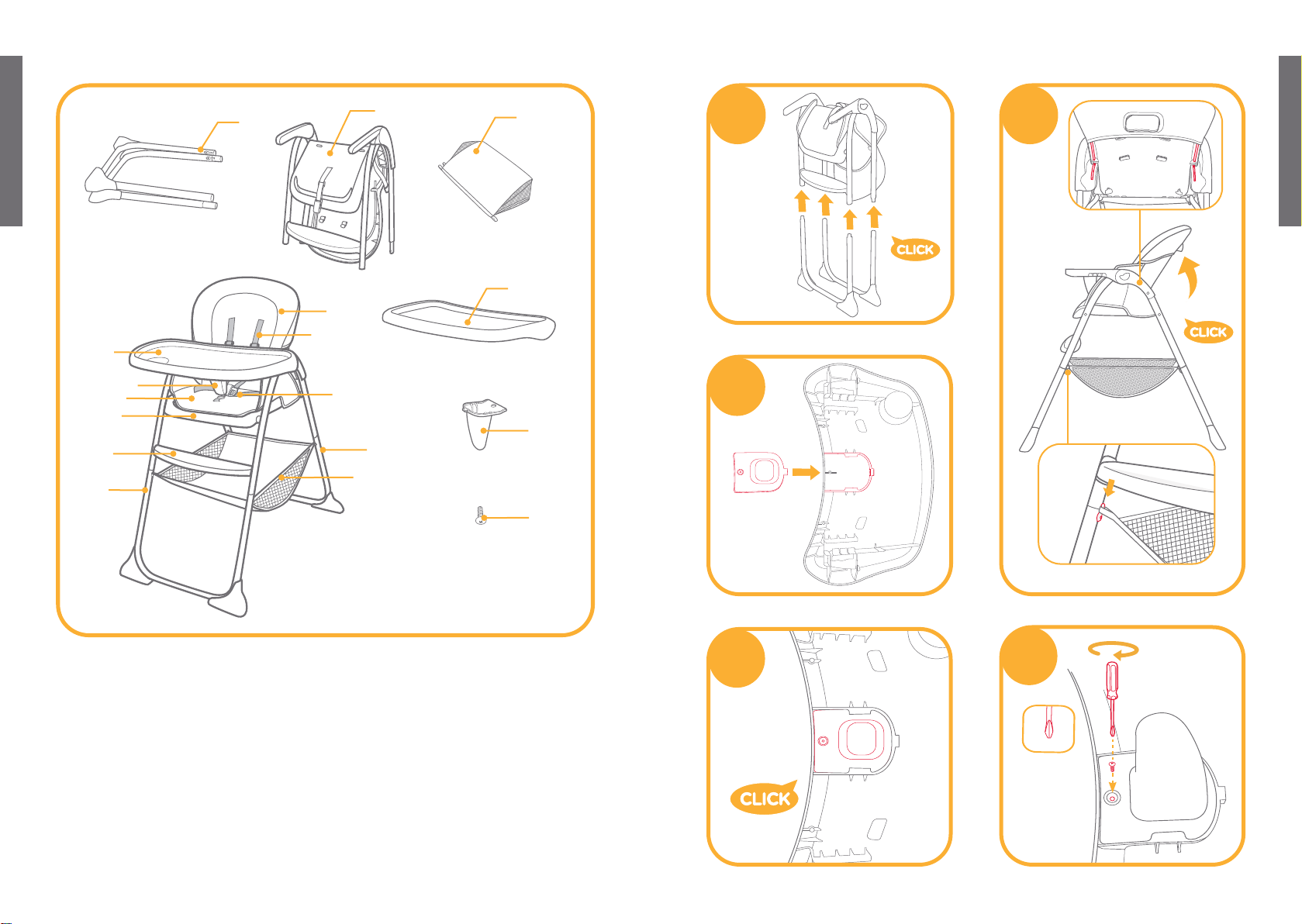 CLICK

CLICK

CLICK