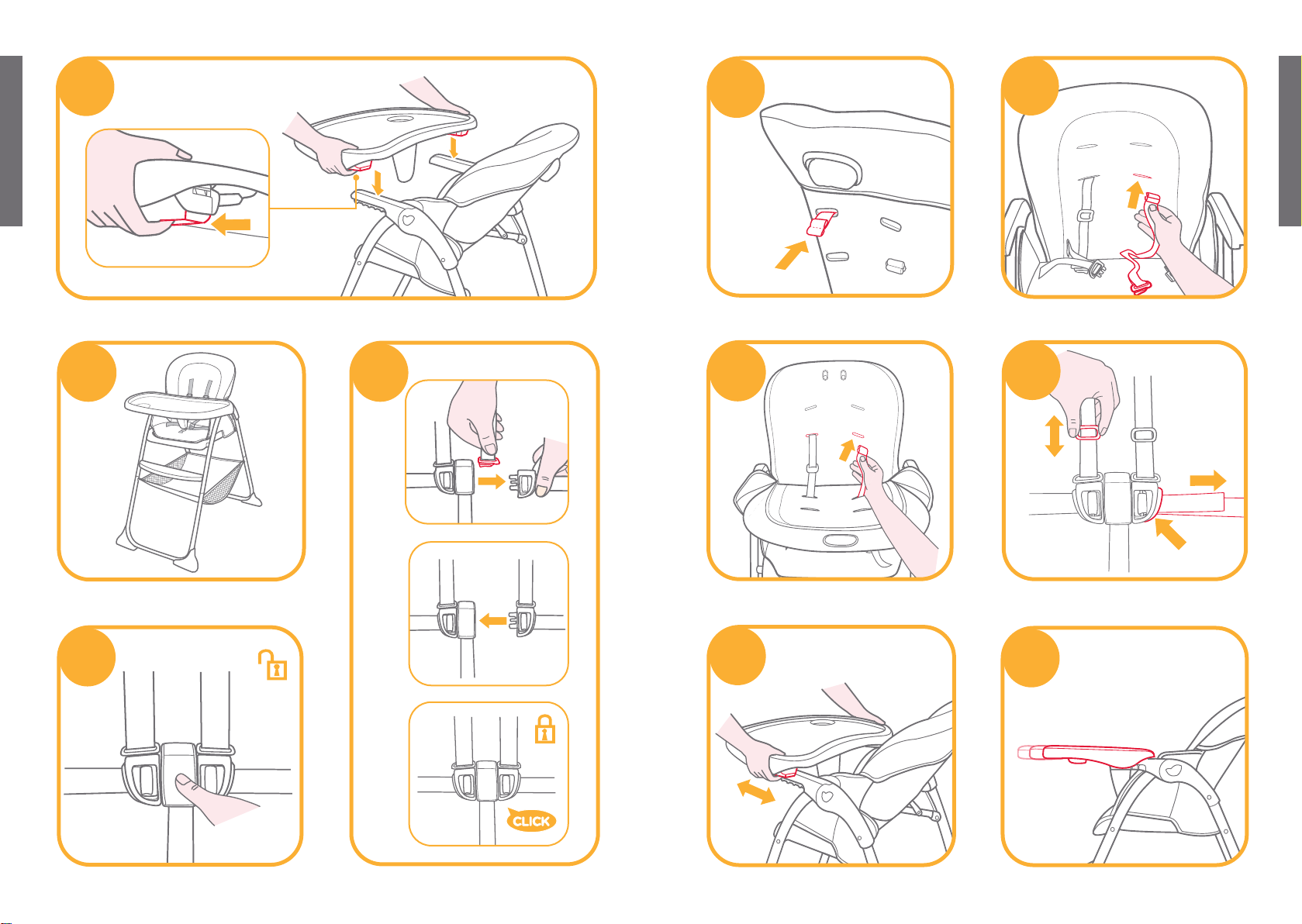 CLICK